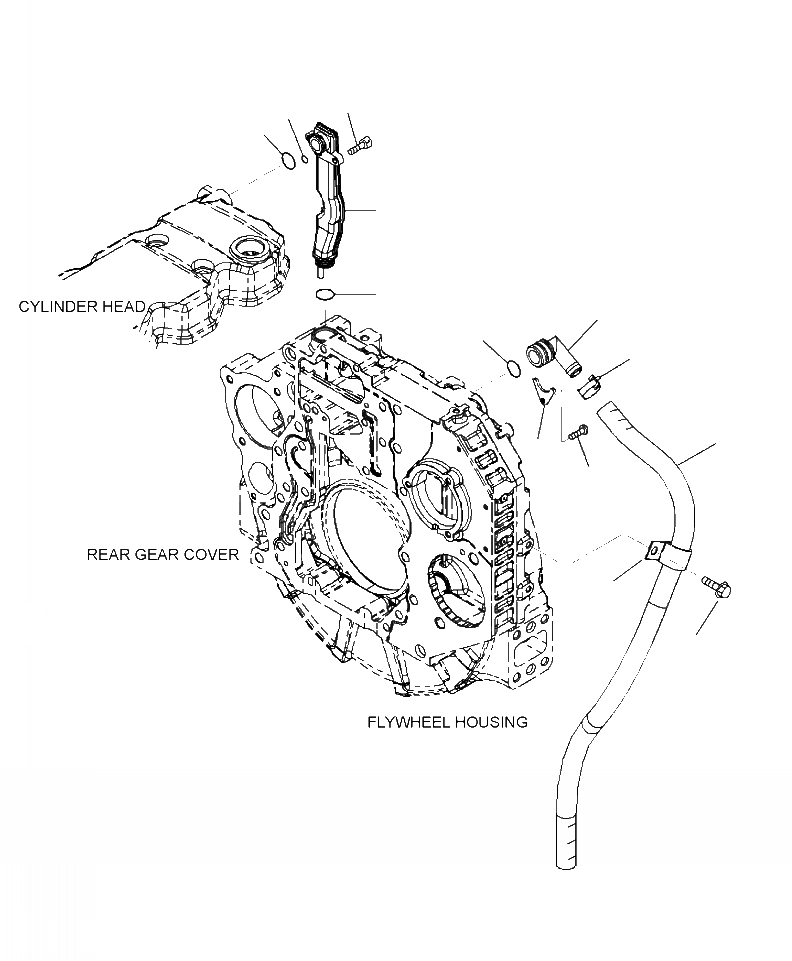 CYLINDER HEAD

REAR GEAR COVER

FLYWHEEL HOUSING