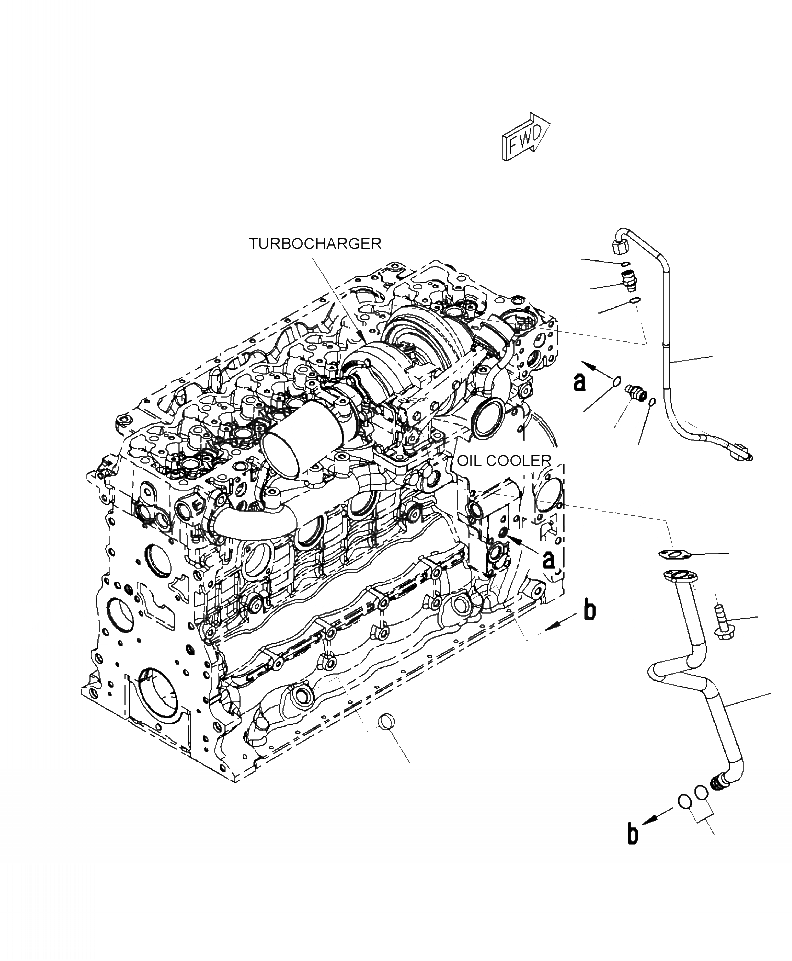 FWD

TURBOCHARGER

a

OIL COOLER

a

b

b