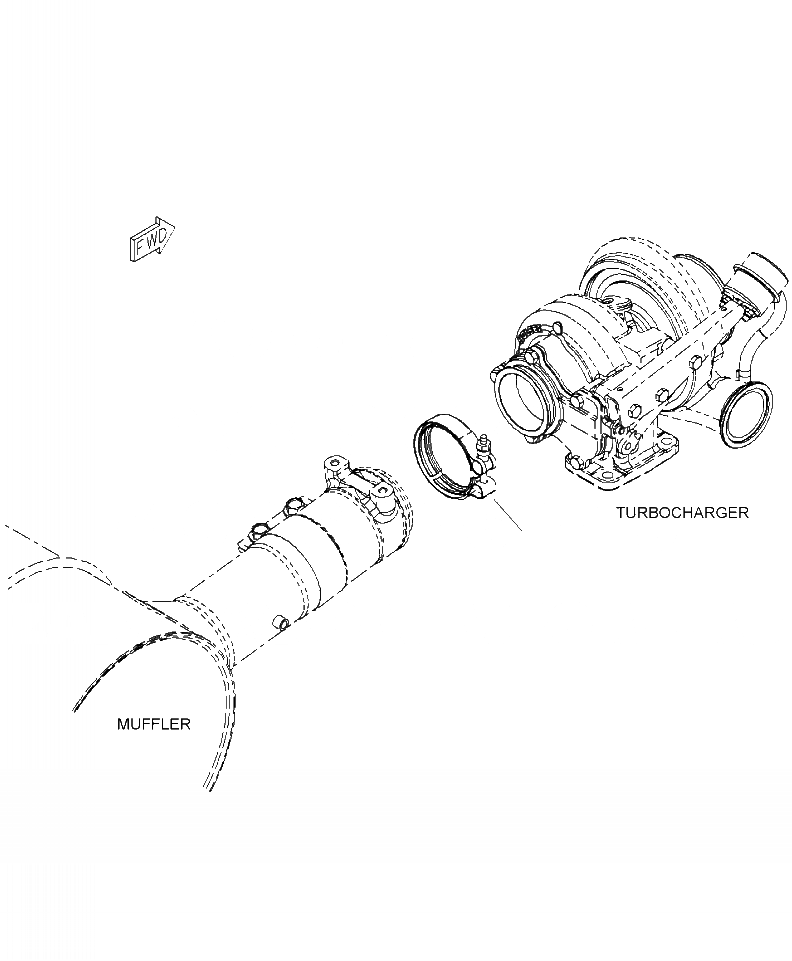 FWD

TURBOCHARGER

MUFFLER