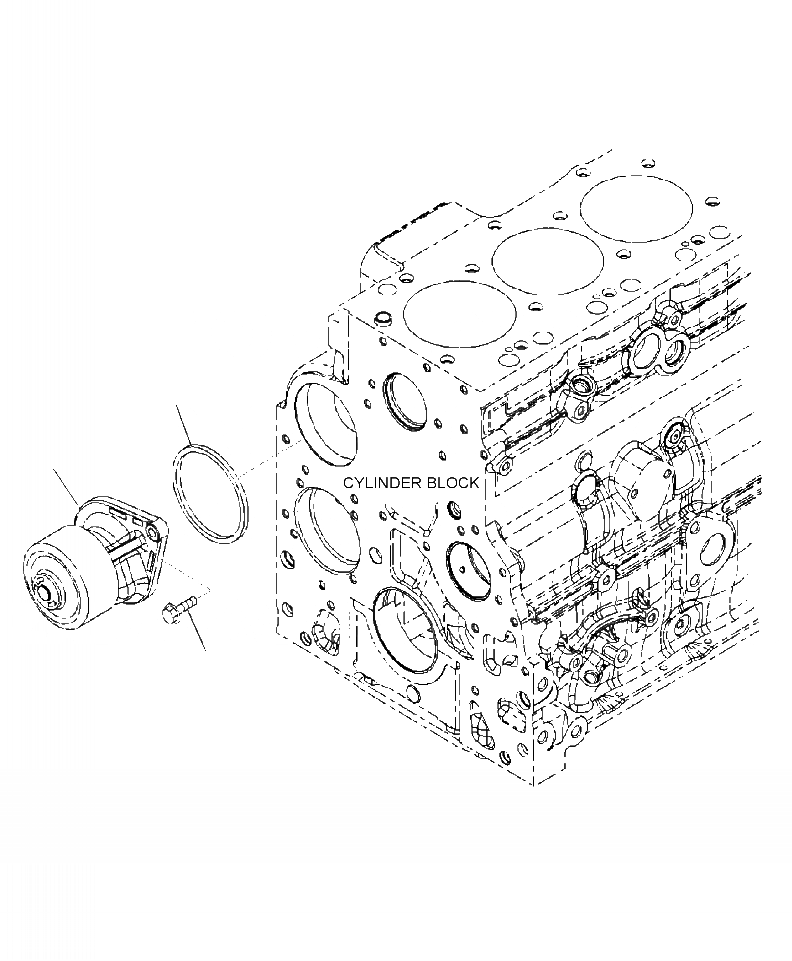 CYLINDER BLOCK