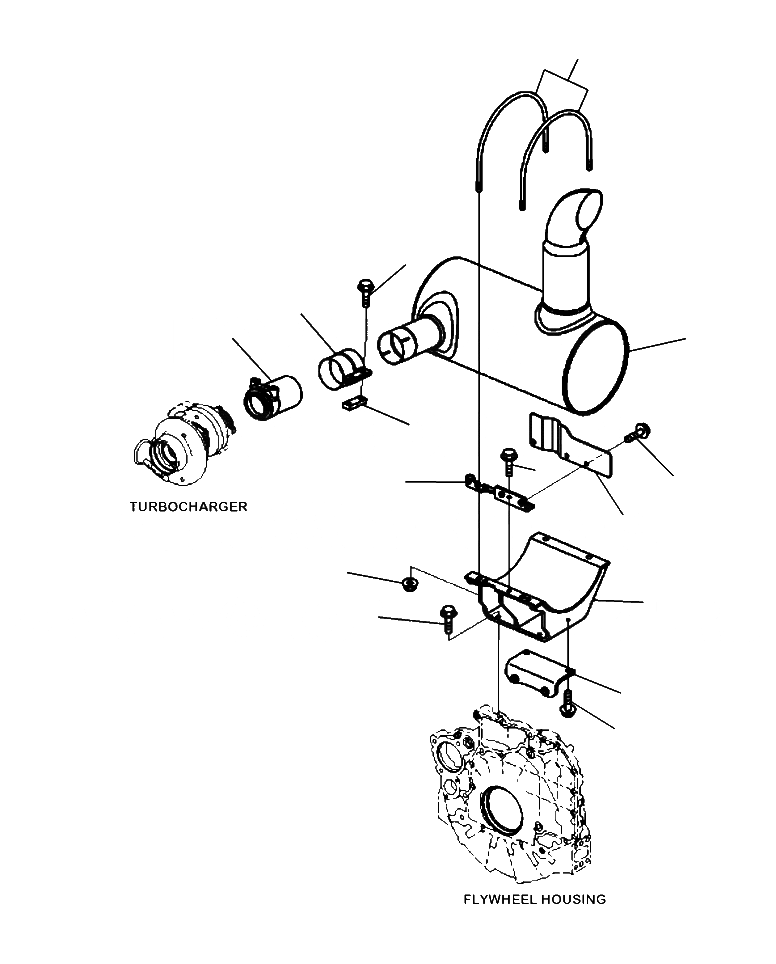 TURBOCHARGER

FLYWHEEL HOUSING