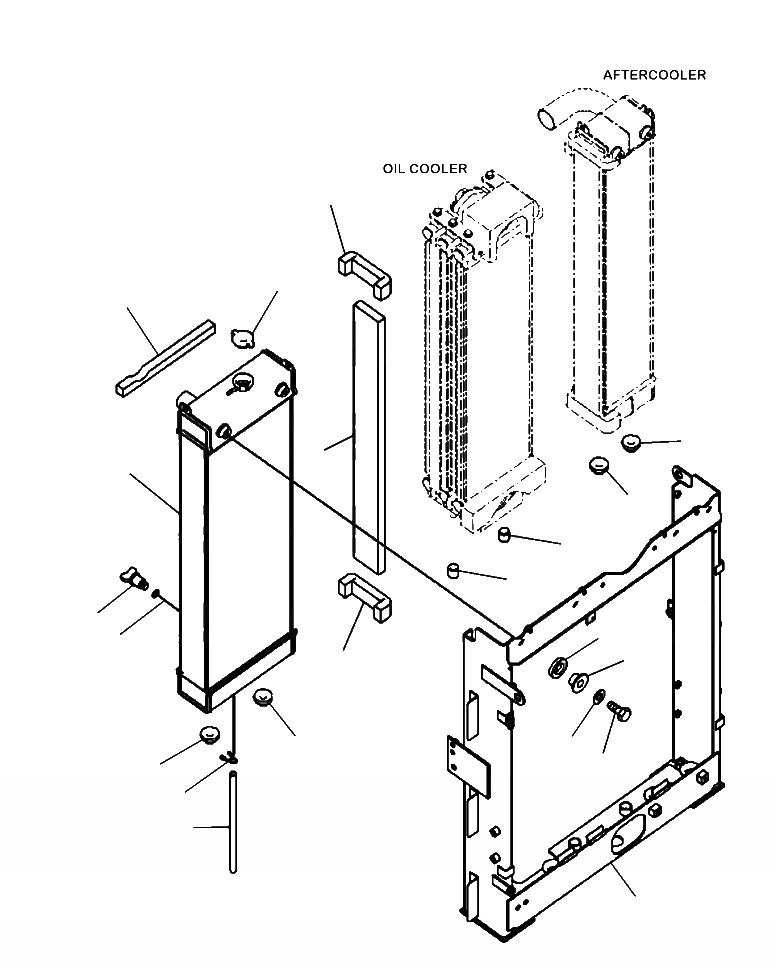 AFTERCOOLER

OIL COOLER