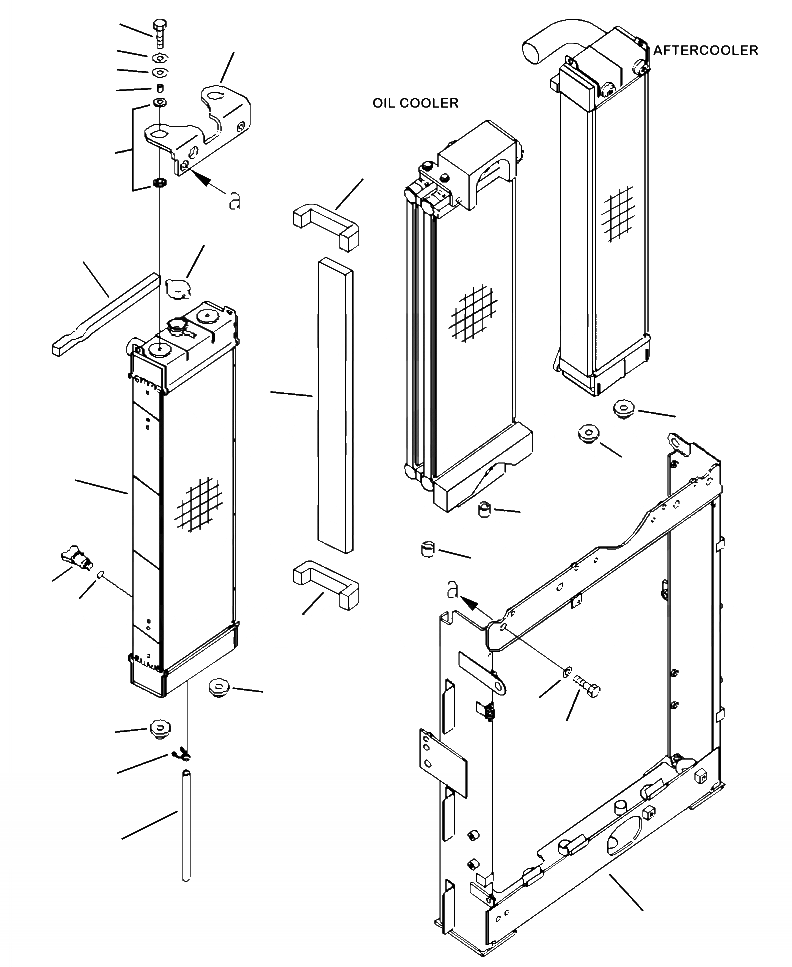 AFTERCOOLER

OIL COOLER

a

a