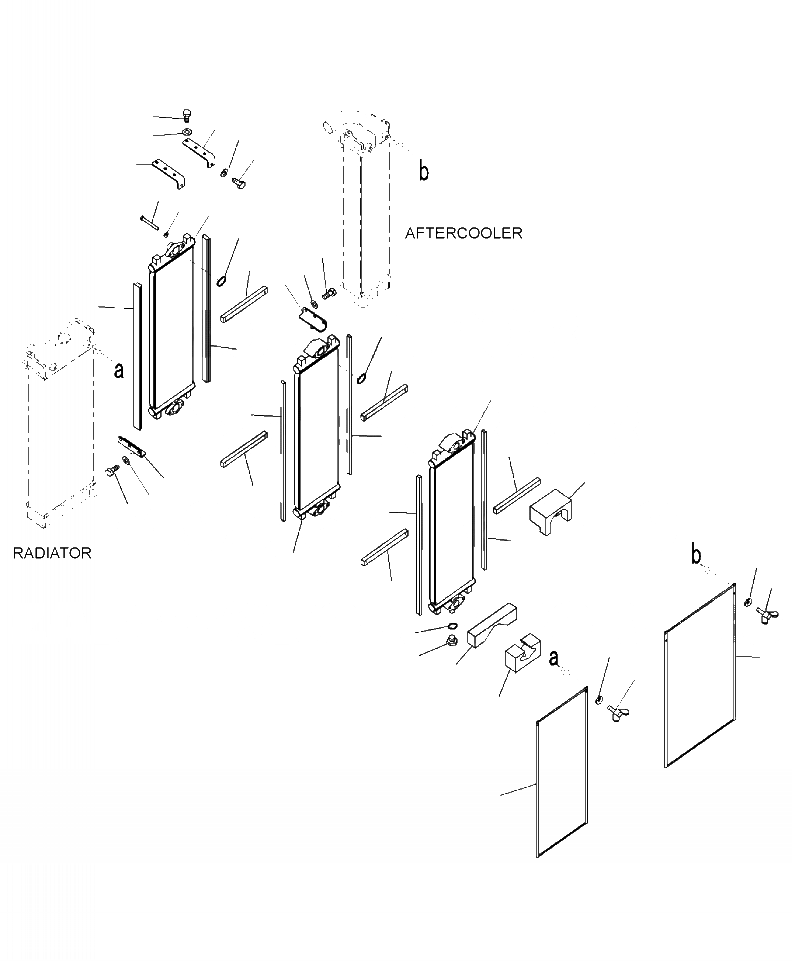 b

AFTERCOOLER

a

RADIATOR

b

a