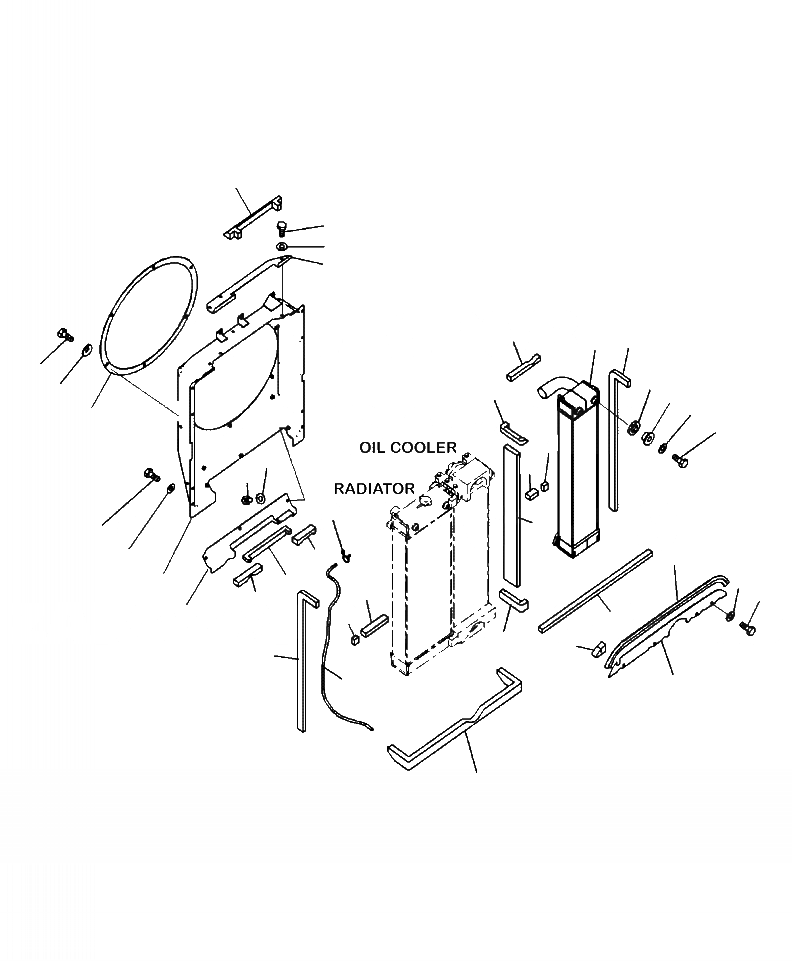 OIL COOLER

RADIATOR