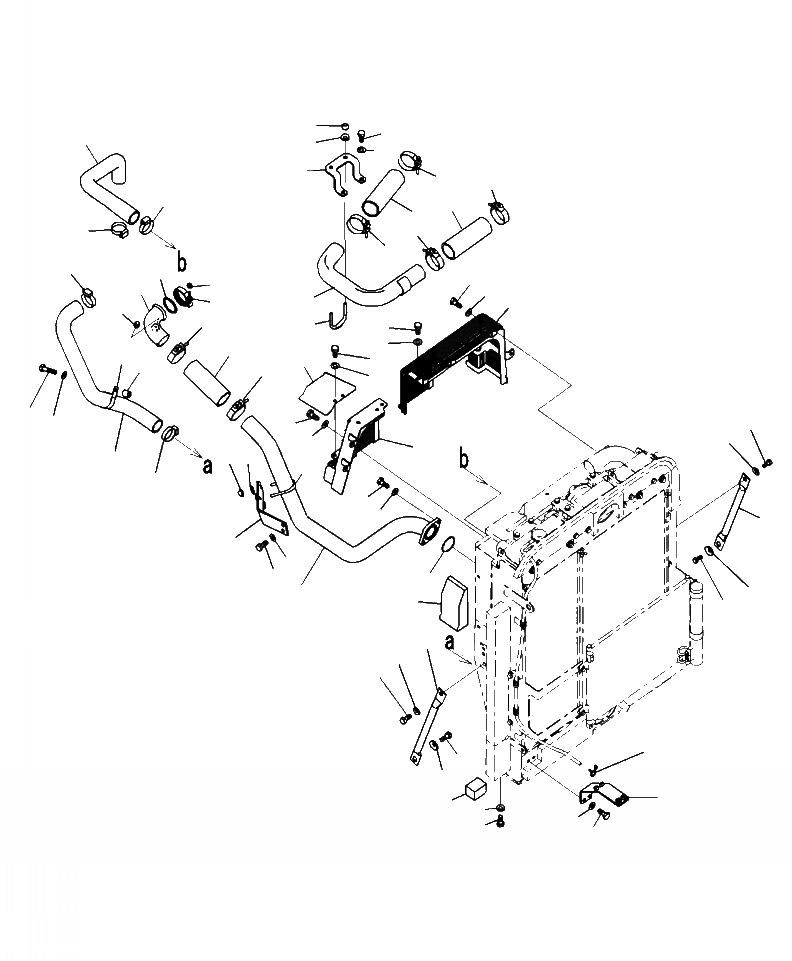 b
a
b
a