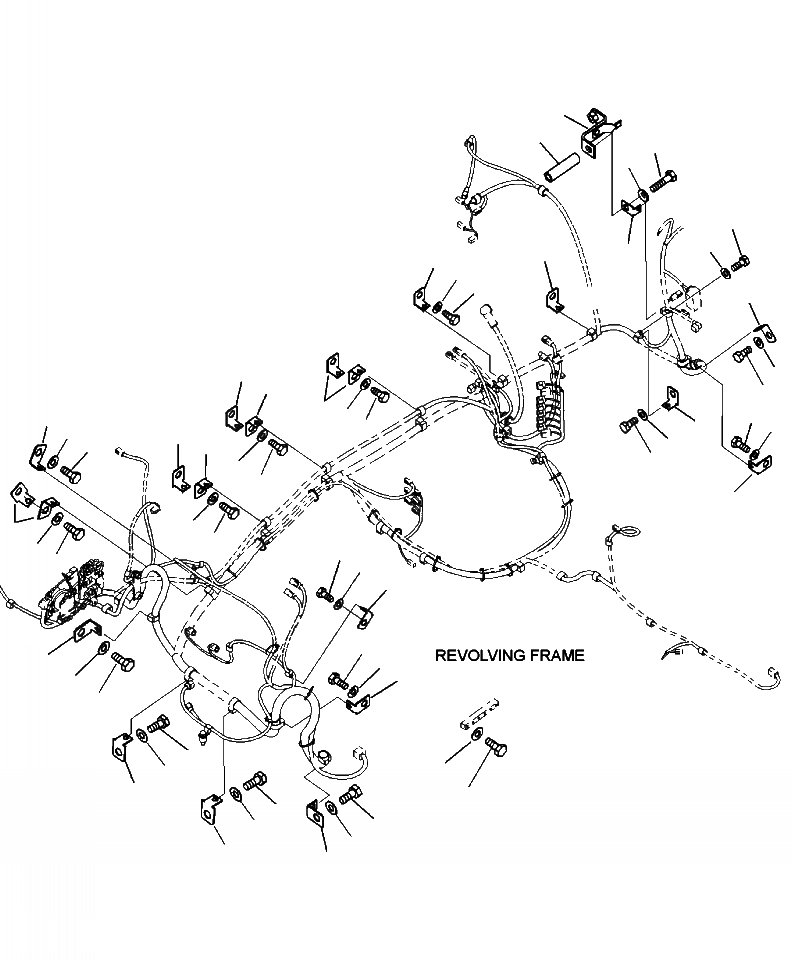 REVOLVING FRAME