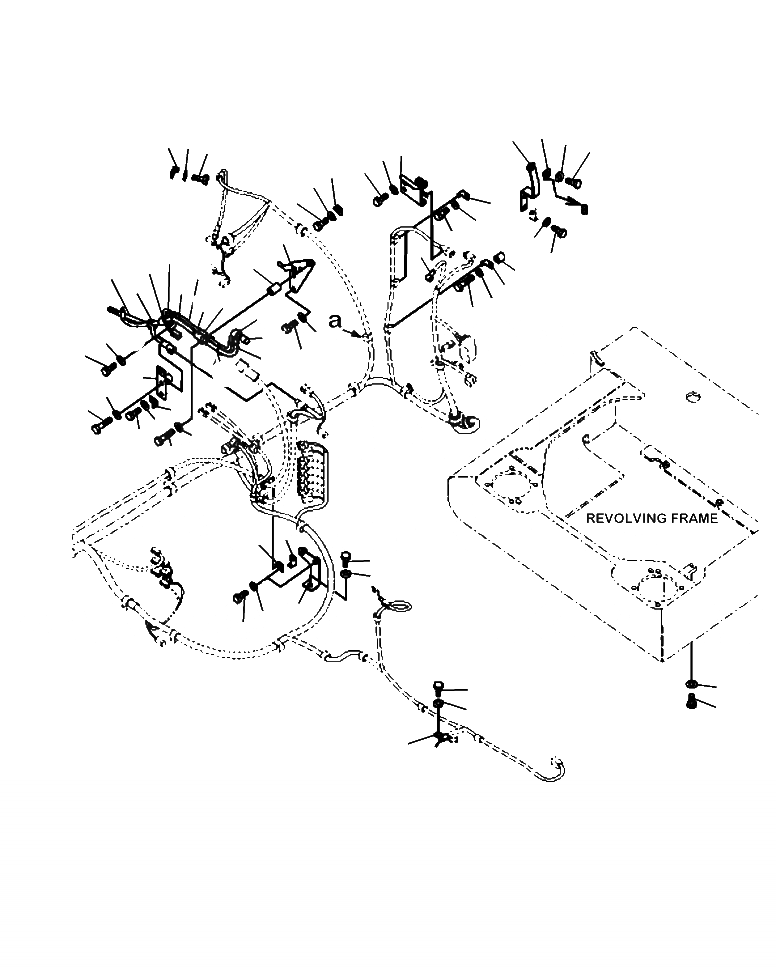 a

REVOLVING FRAME