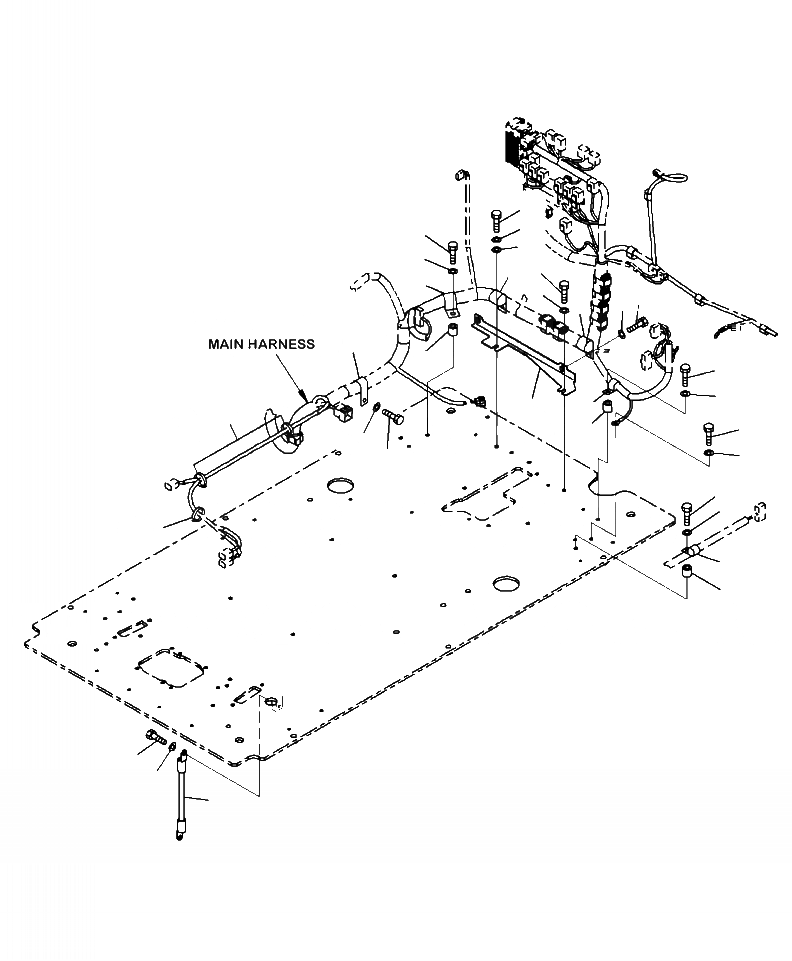 MAIN HARNESS