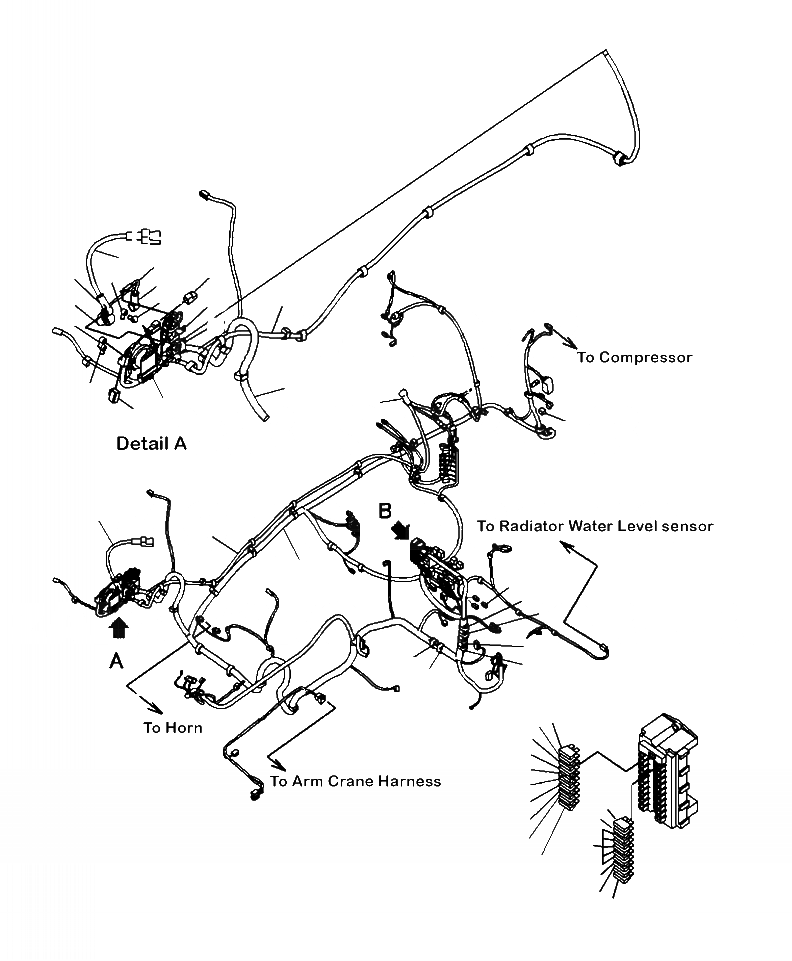 To Compressor

Detail A

B

To Radiator Water Level sensor

A

To Horn

To Arm Crane Harness