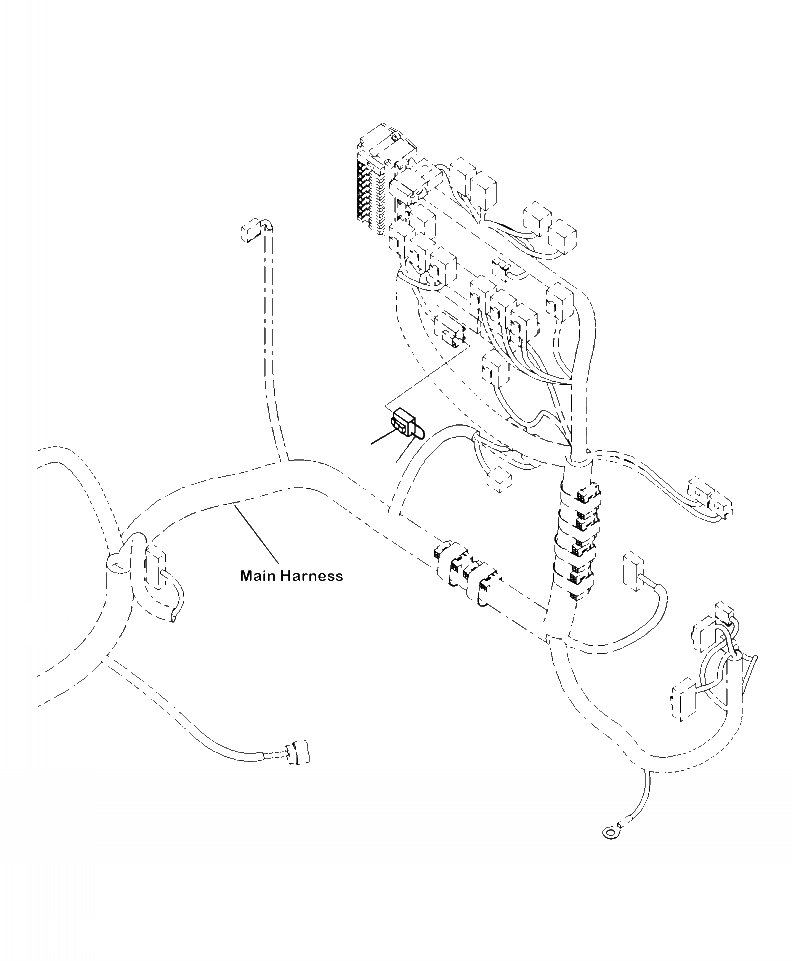 Main Harness