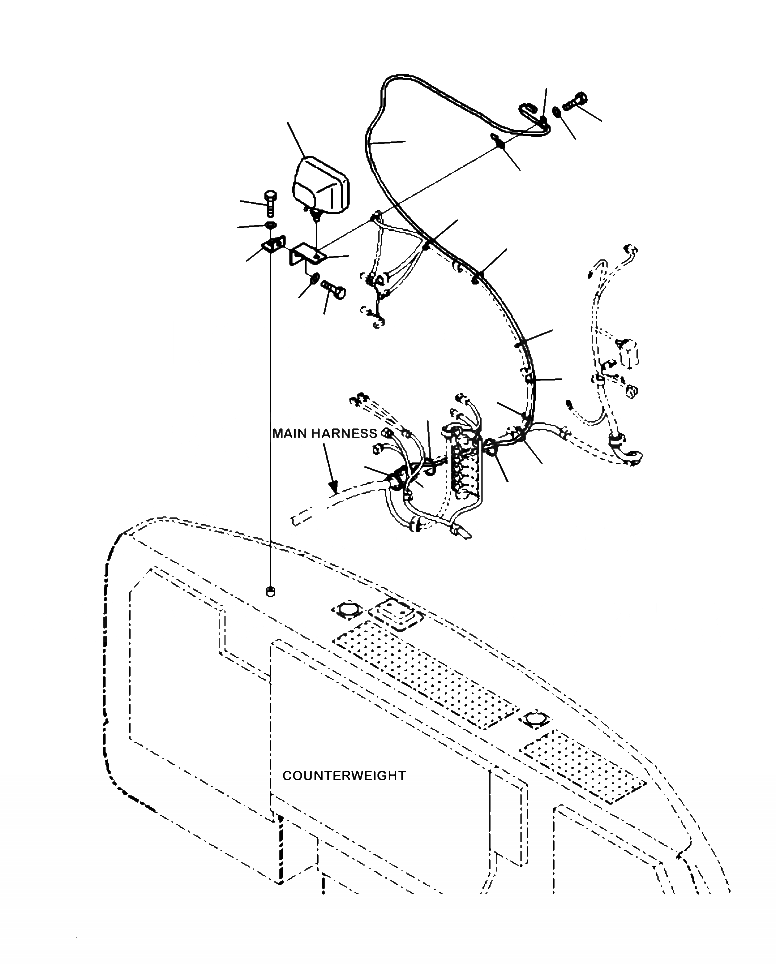 MAIN HARNESS

COUNTERWEIGHT