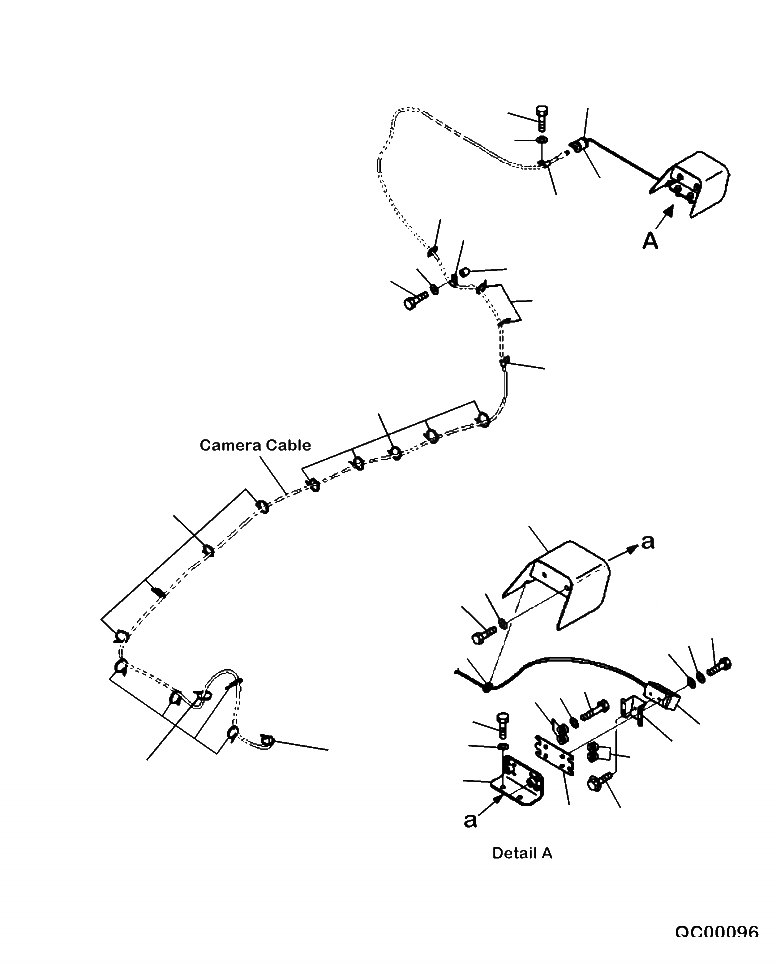 A

Camera Cable

a

a

Detail A

QC00096