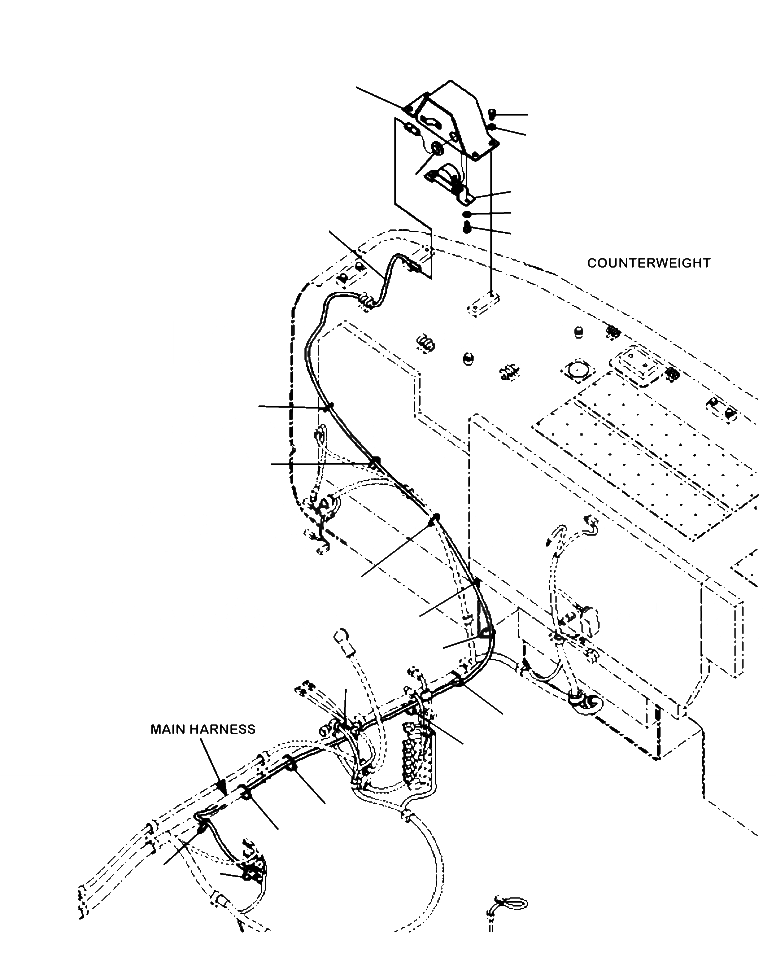 COUNTERWEIGHT

MAIN HARNESS