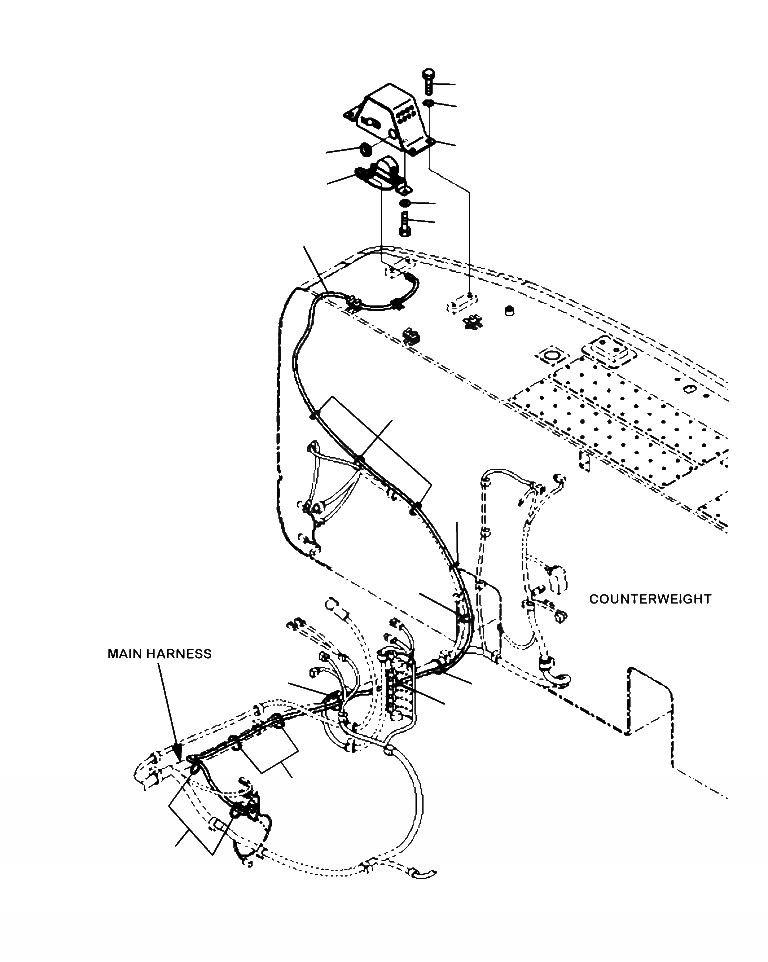 COUNTERWEIGHT

MAIN HARNESS