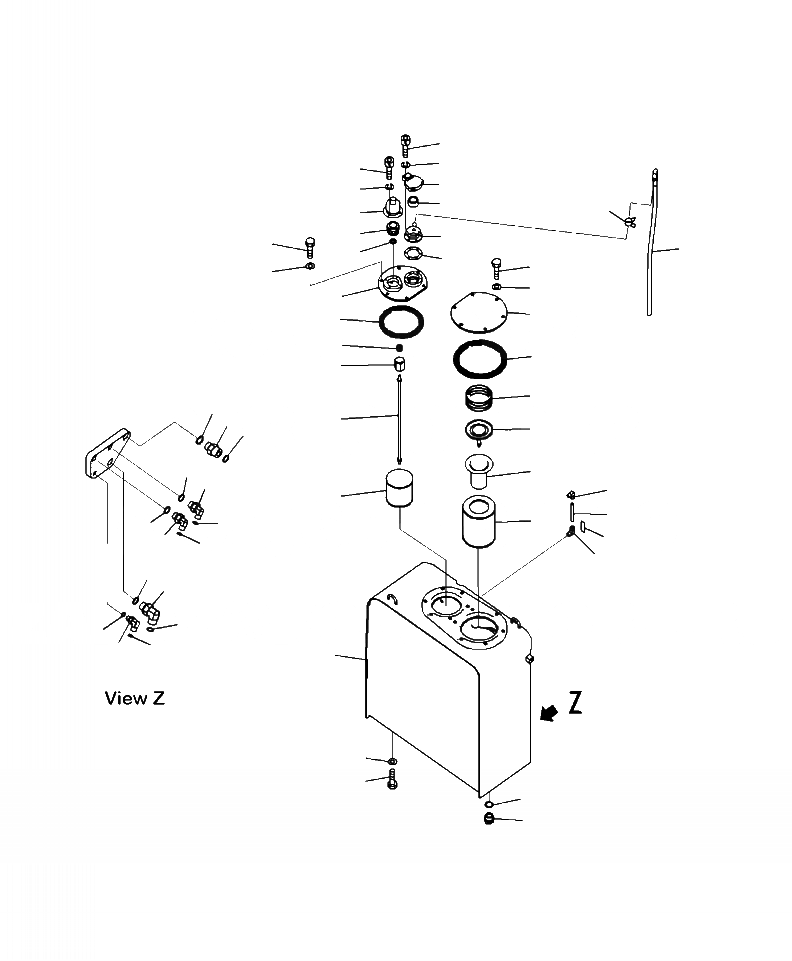 View Z

Z