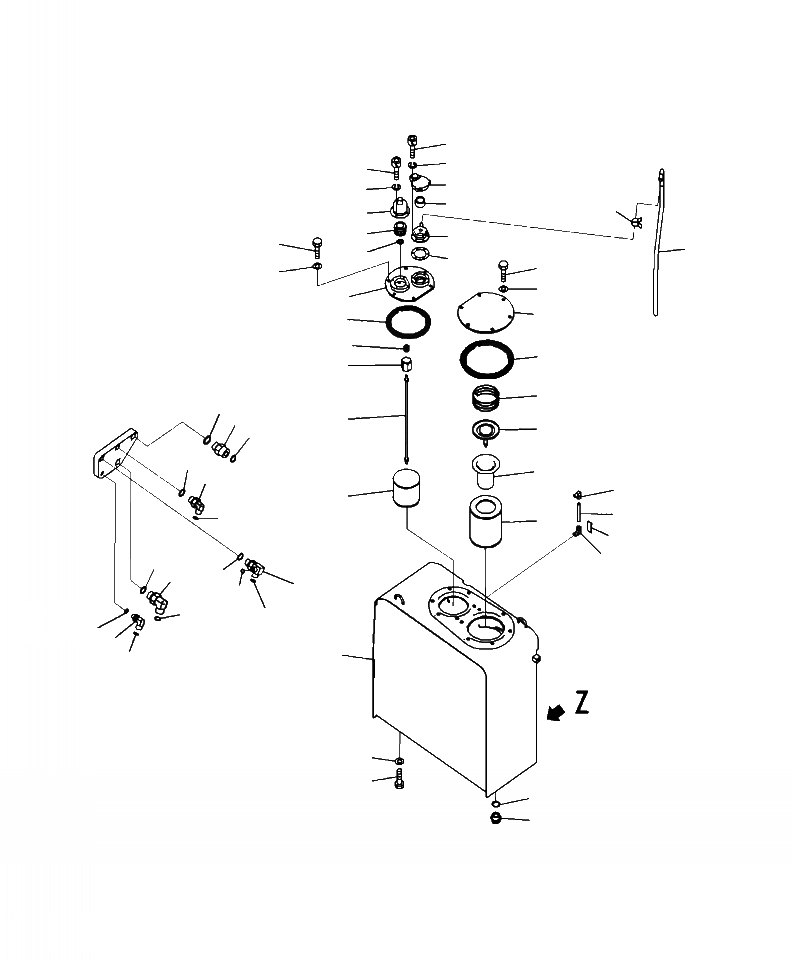 Z