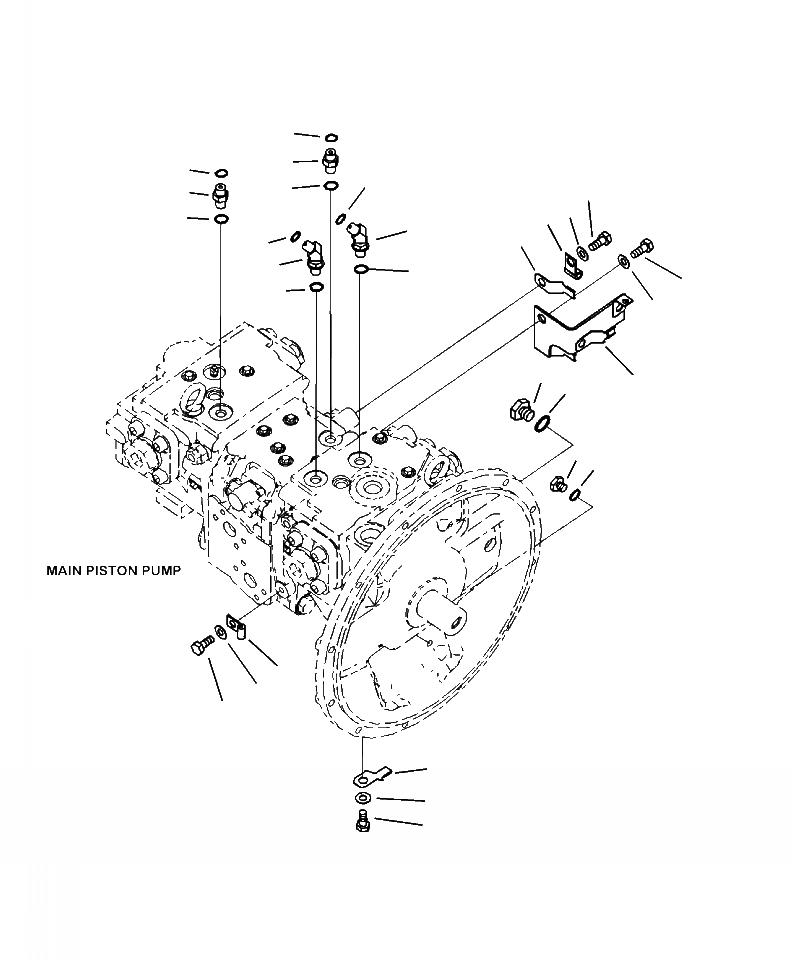 MAIN PISTON PUMP