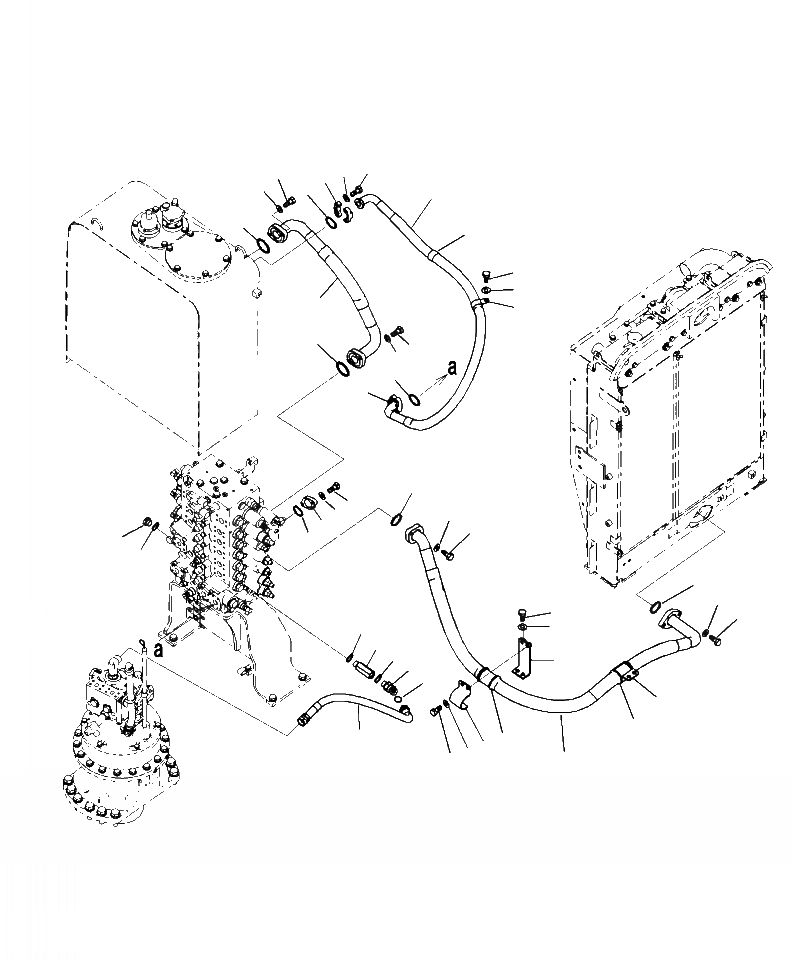 a

a