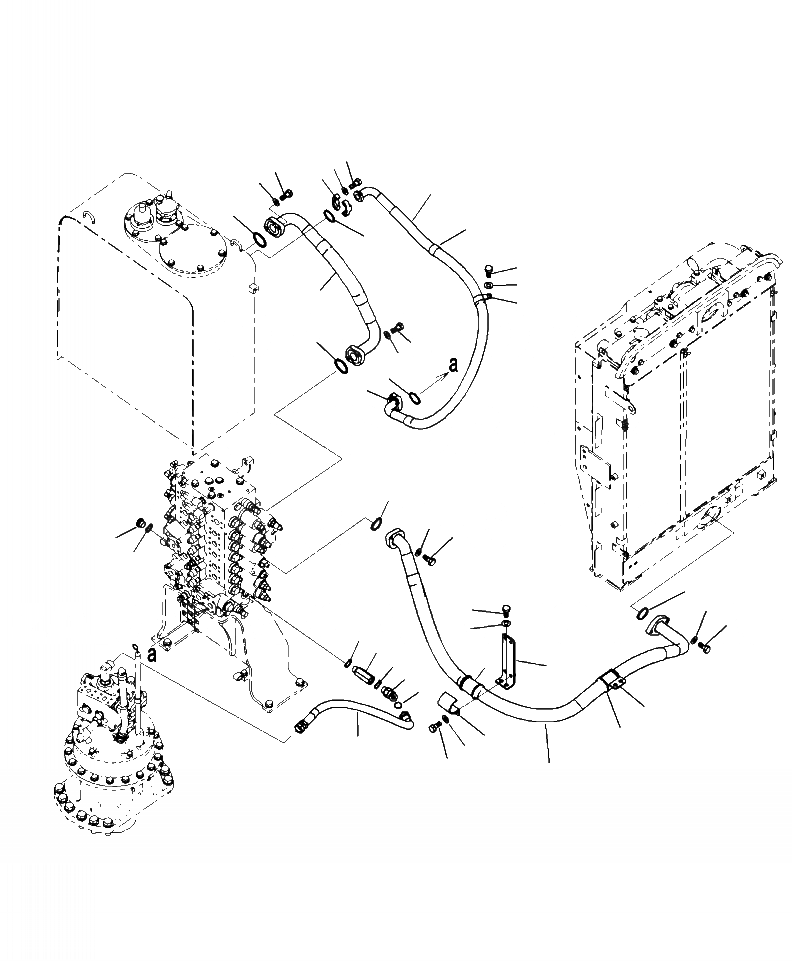 a

a