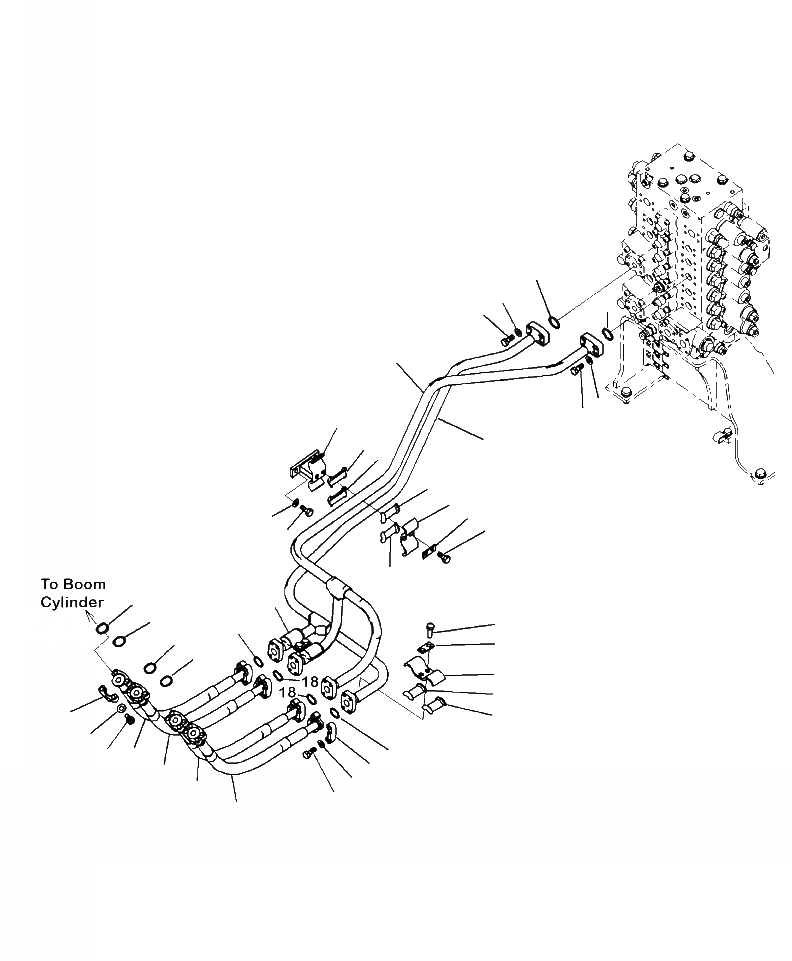 To Boom Cylinder

18

18