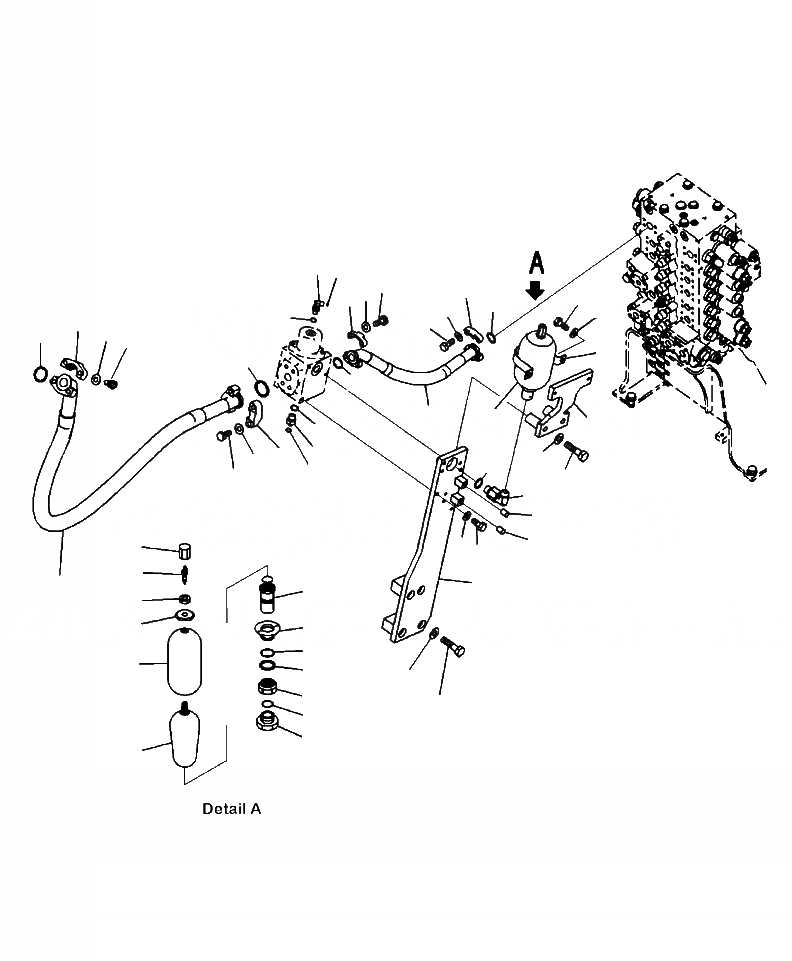 A

Detail A