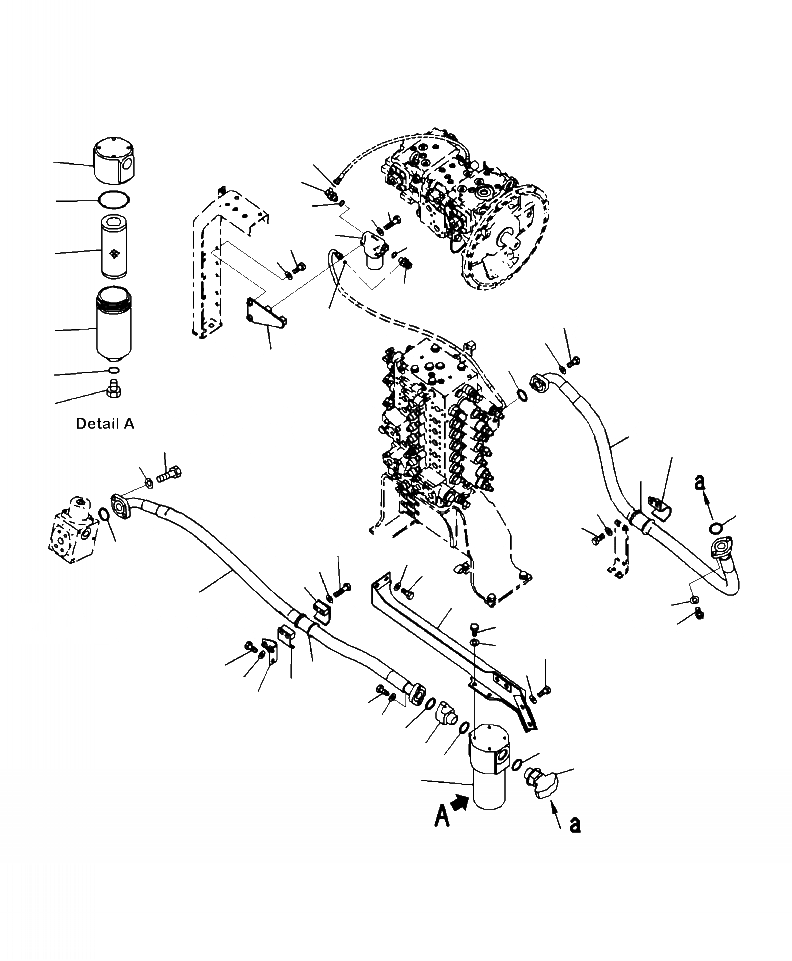 Detail A

a

A

a