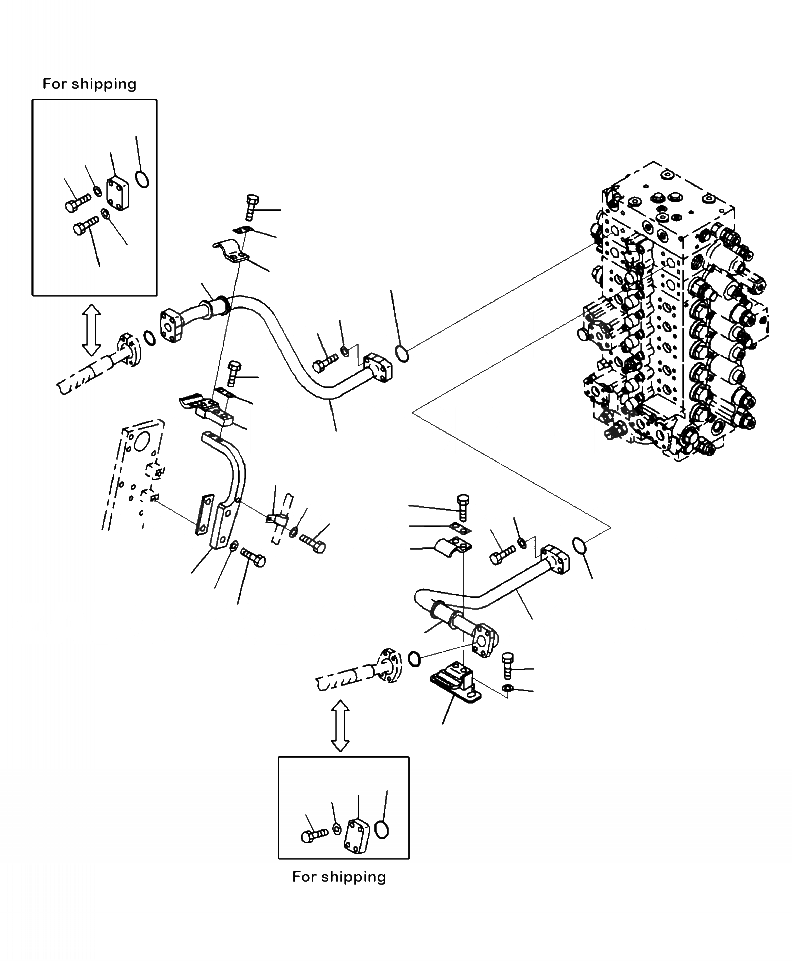 For shipping

For shipping