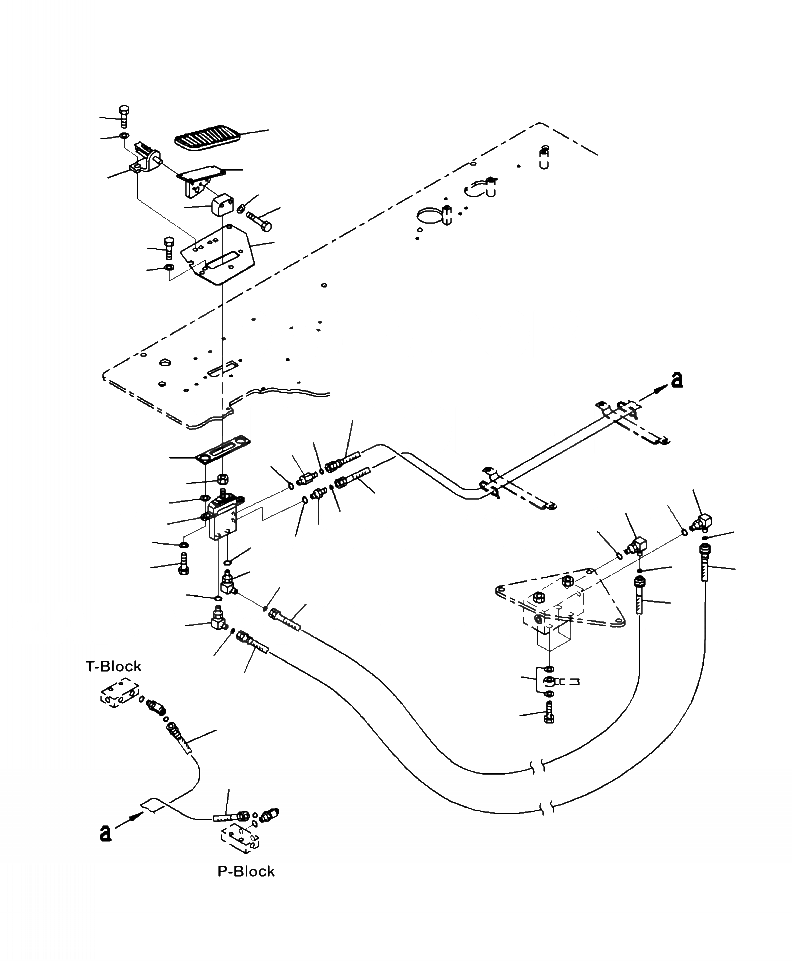 a

T-Block

a

P-Block