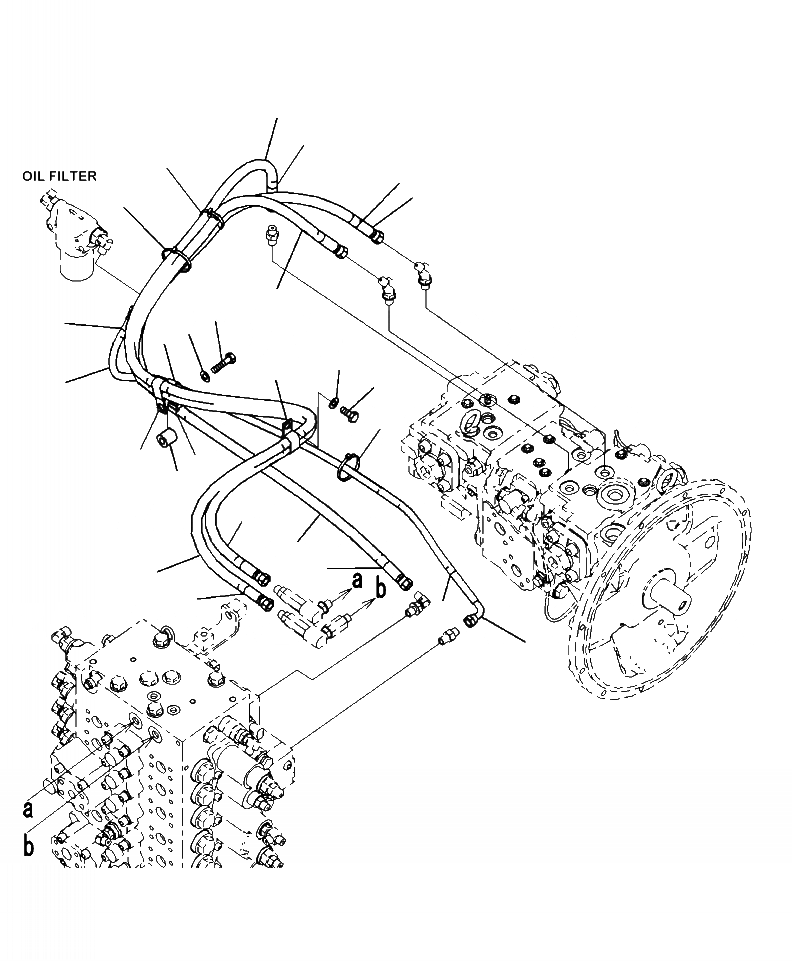 OIL FILTER
a
b
a
b