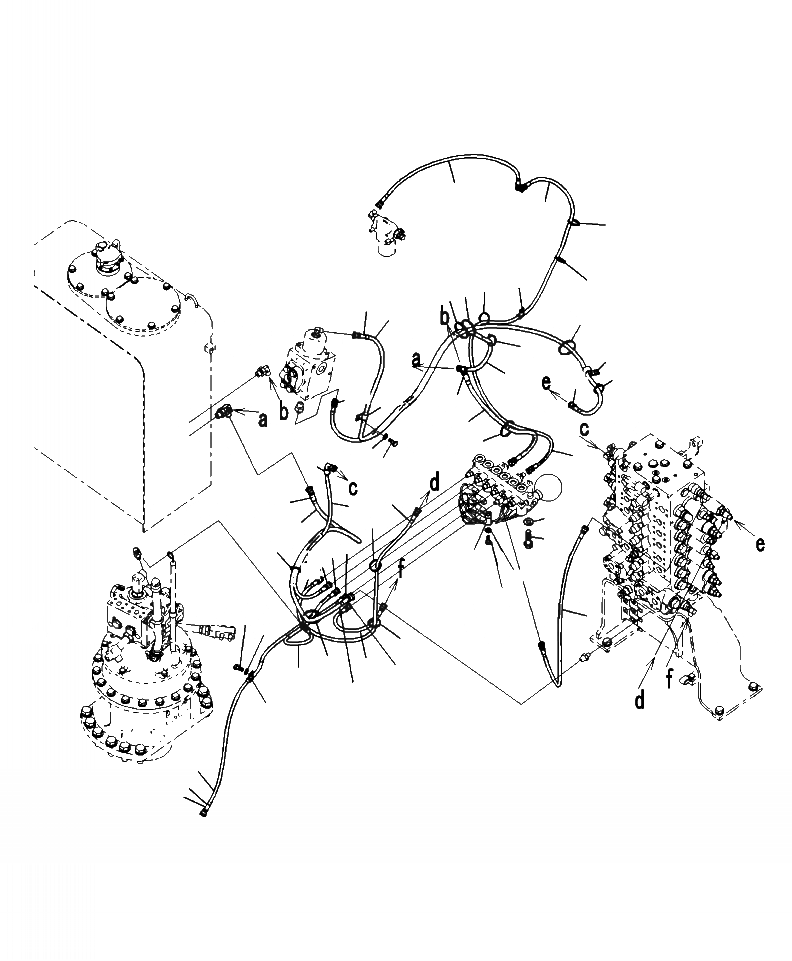 b
a
e
a
b
c
c
d
e
f
d
f