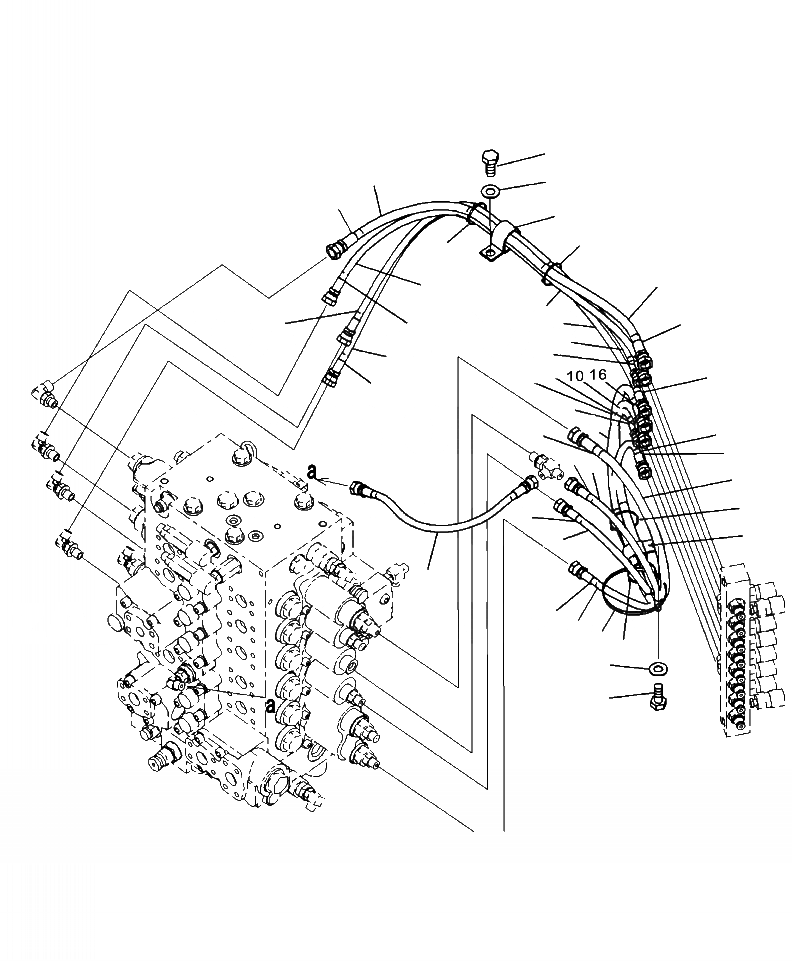 10 16
a
a