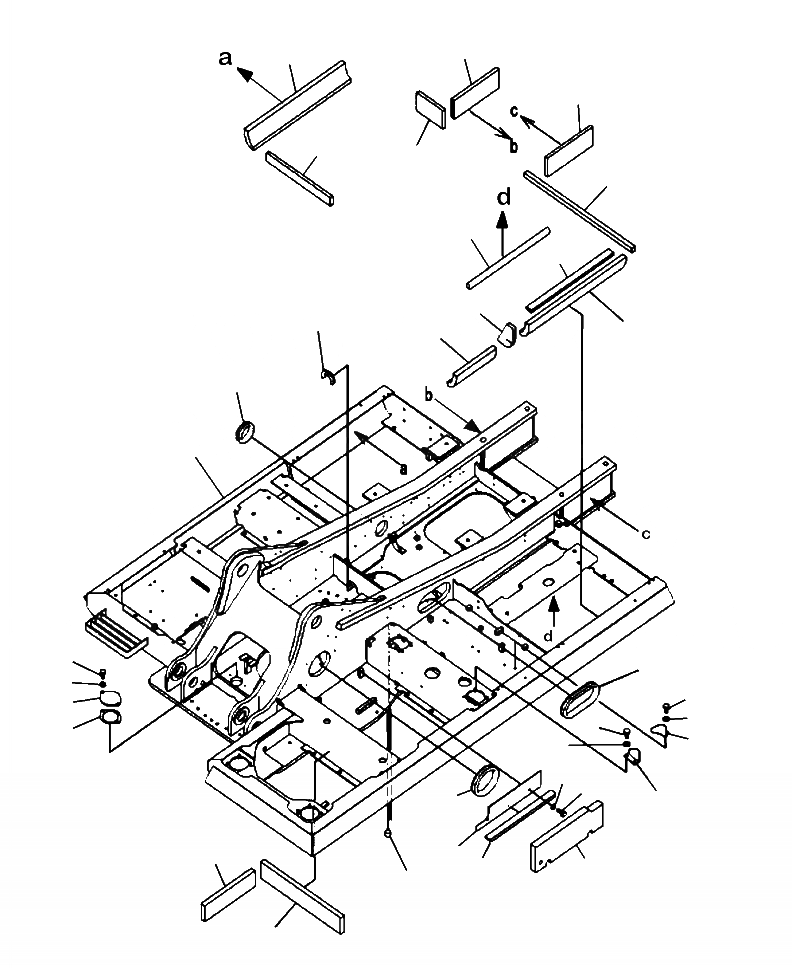 a
b
c
d
b
a
c
d