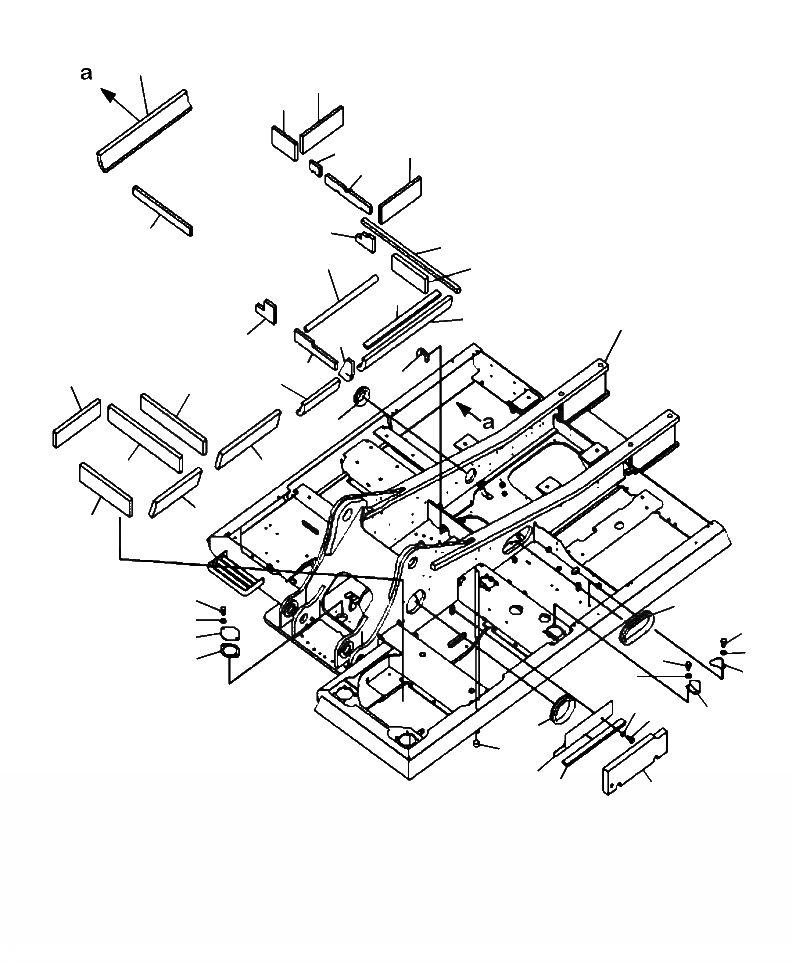 a

a