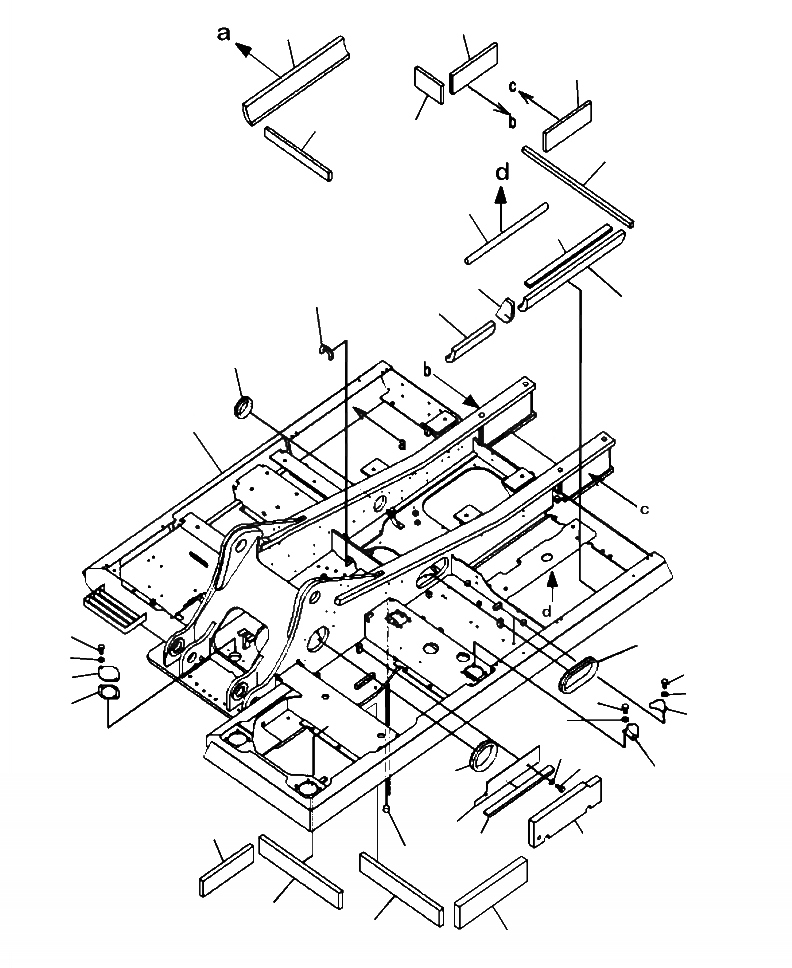 a
b
c
d
b
a
c
d