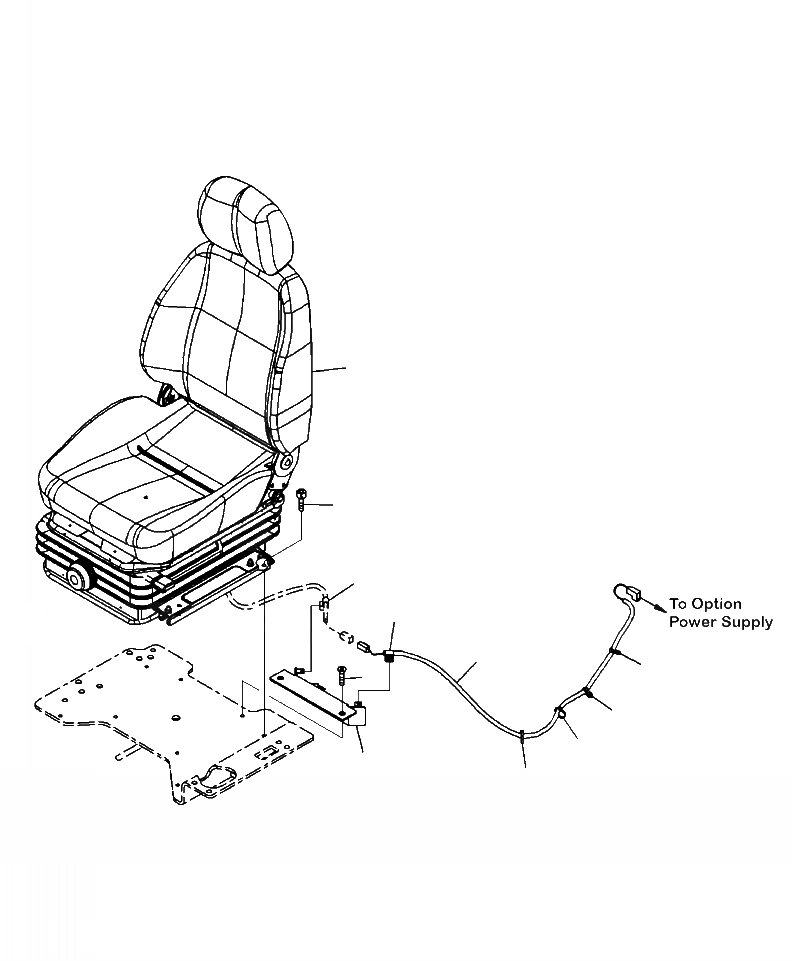 To Option
Power Supply