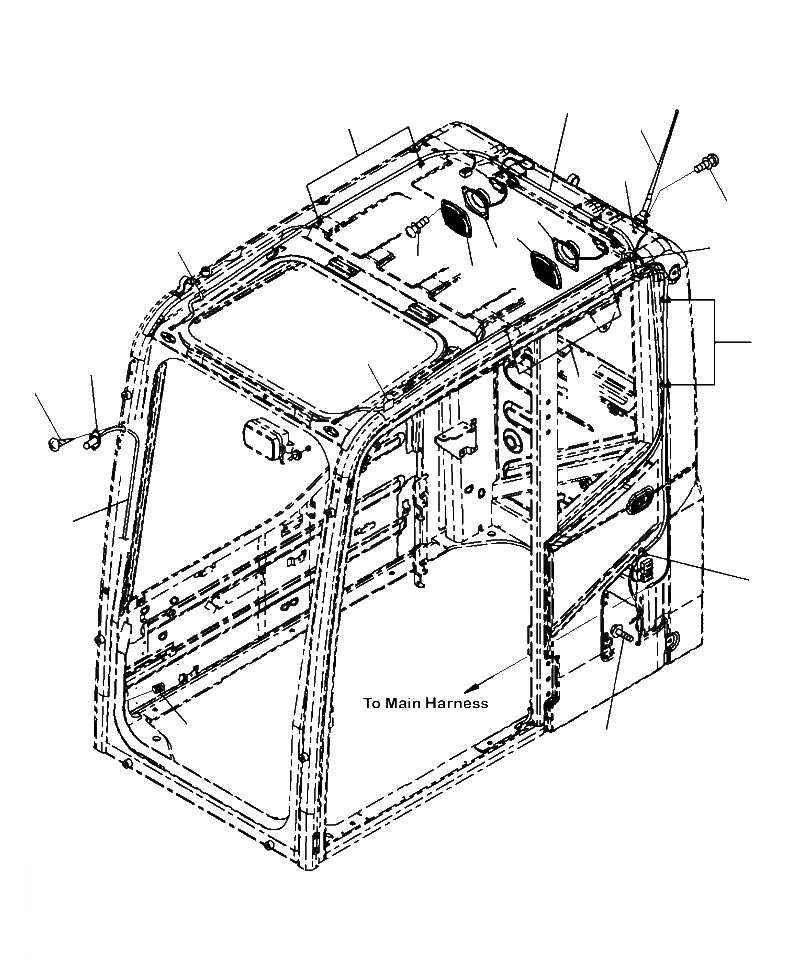 To Main Harness