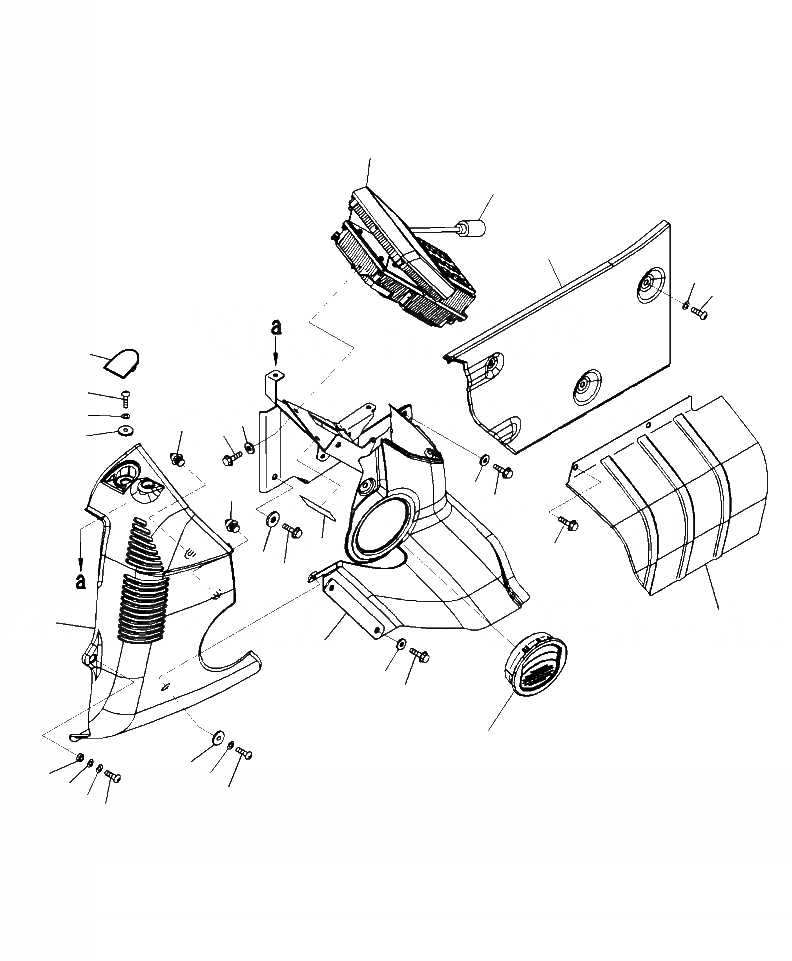 a

a