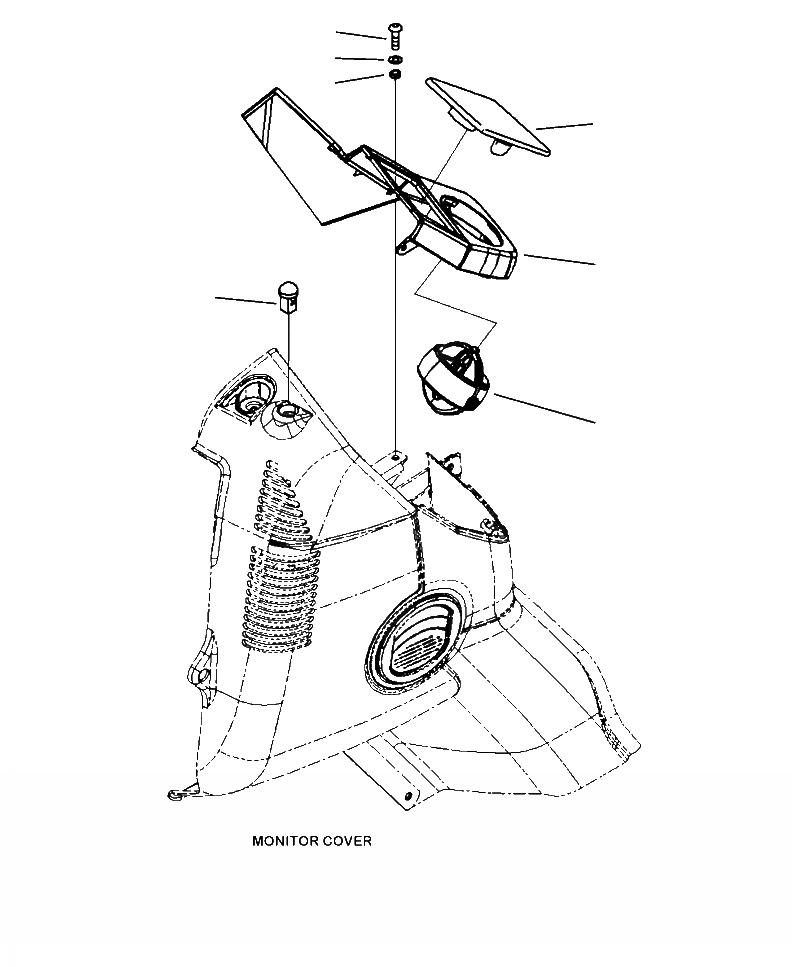 MONITOR COVER