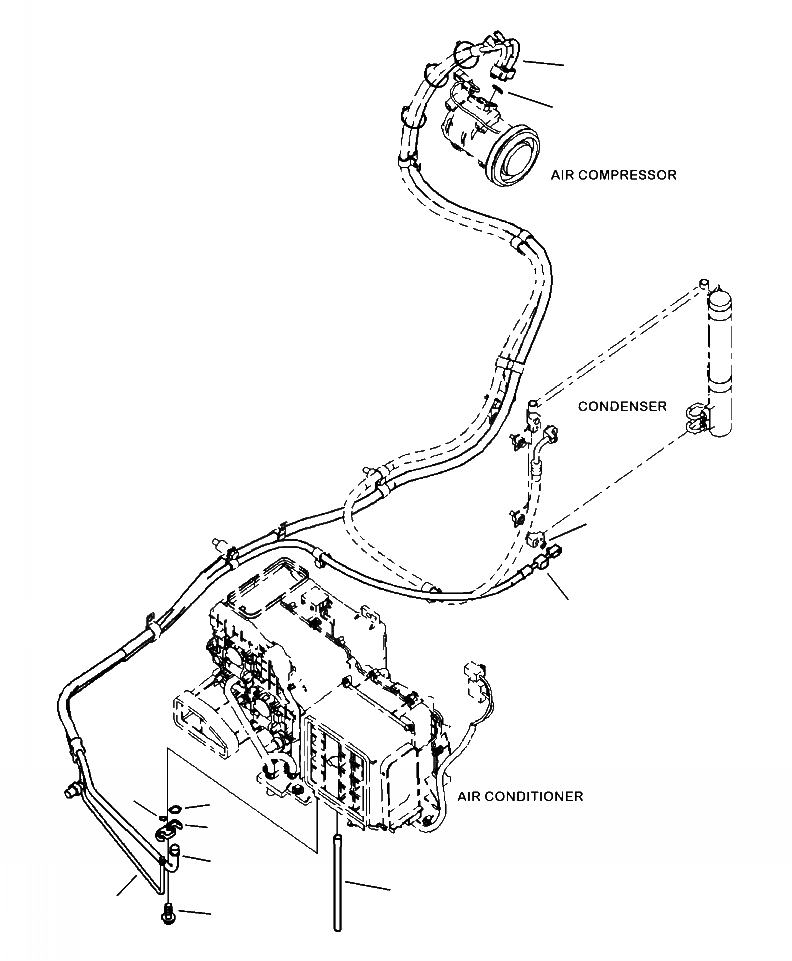 AIR COMPRESSOR

CONDENSER

AIR CONDITIONER