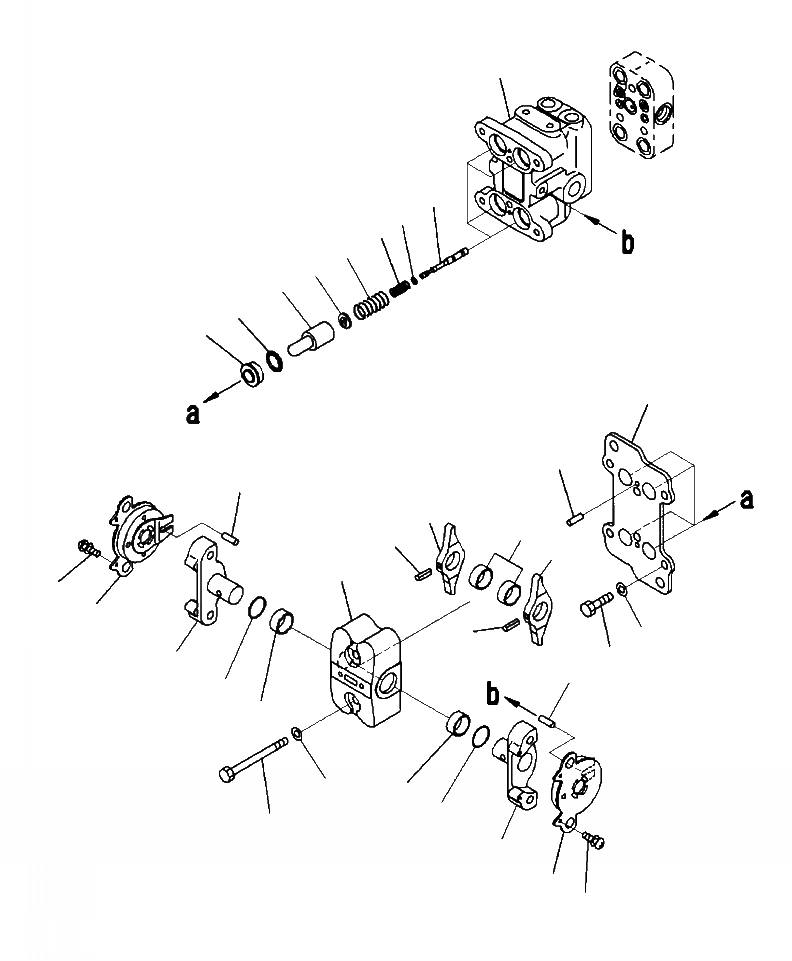 b
a
a
b