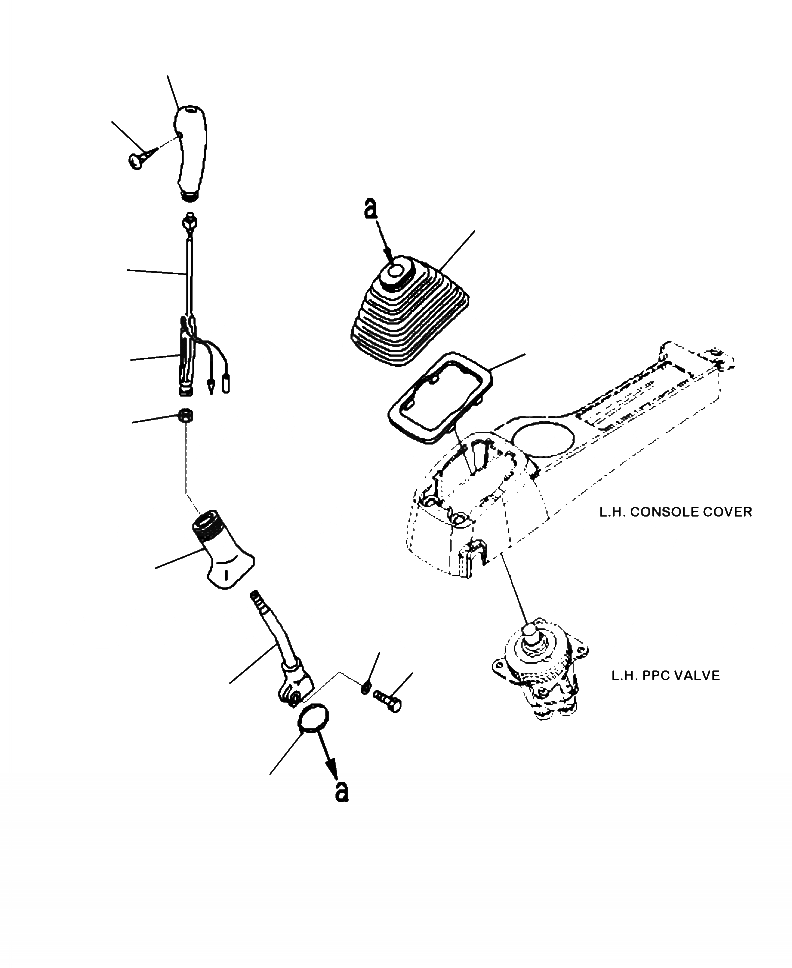 a
L.H. CONSOLE COVER
L.H. PPC VALVE
a