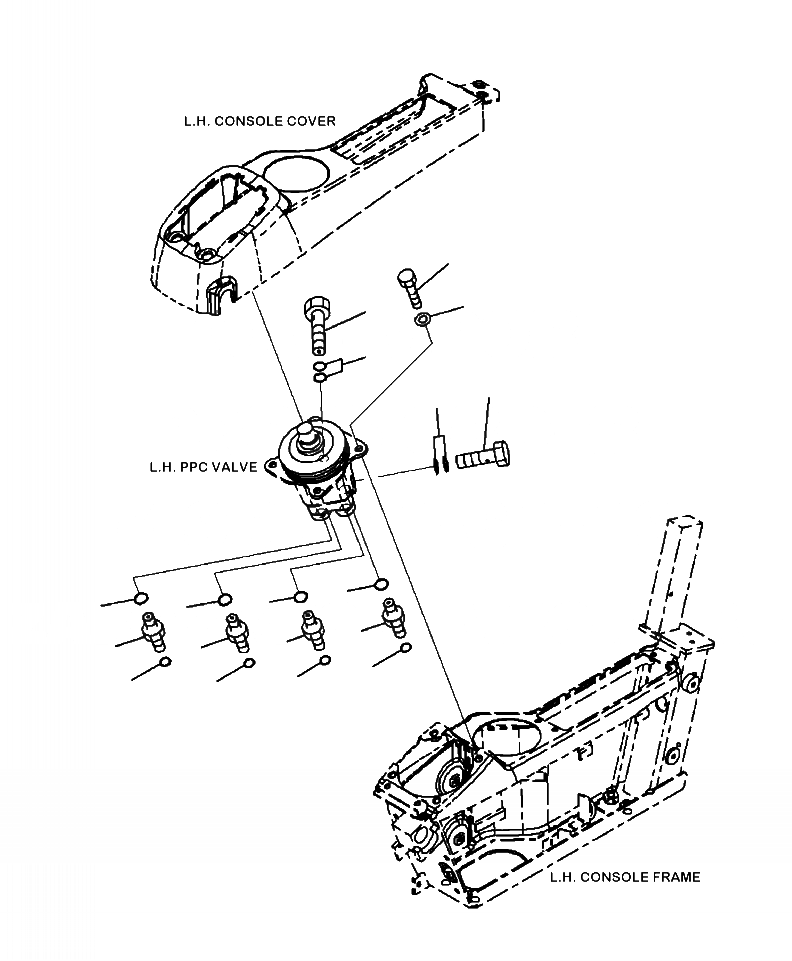 L.H. CONSOLE COVER

L.H. PPC VALVE

L.H. CONSOLE FRAME