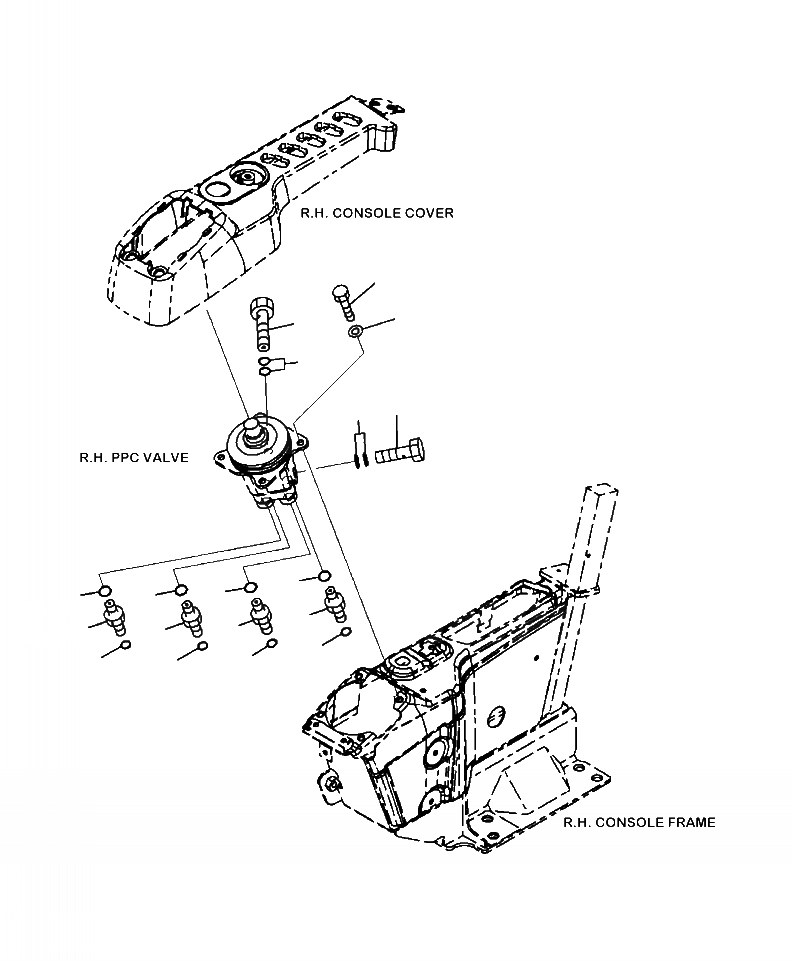 R.H. CONSOLE COVER

R.H. PPC VALVE

R.H. CONSOLE FRAME