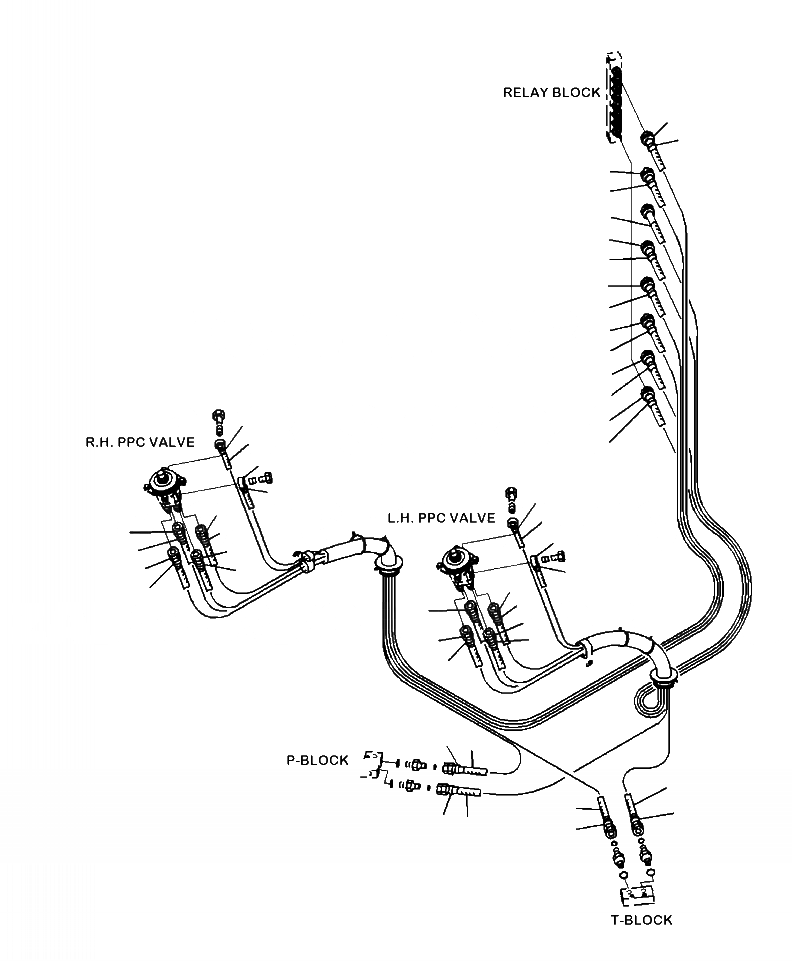 RELAY BLOCK

R.H. PPC VALVE

L.H. PPC VALVE

P-BLOCK

T-BLOCK