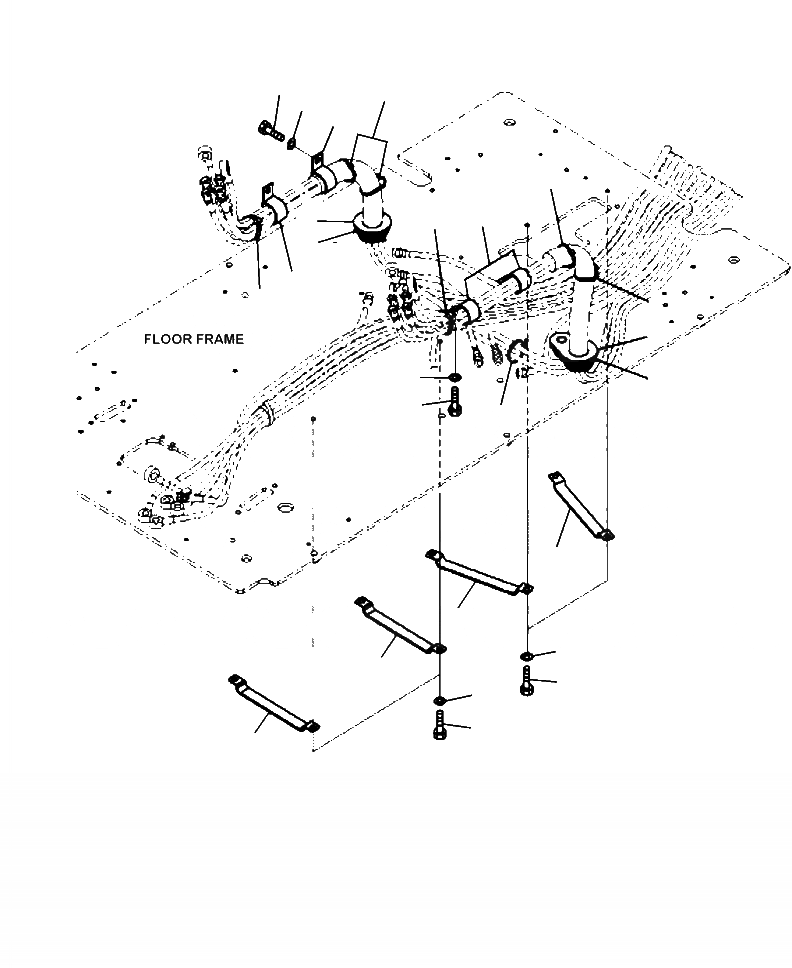 FLOOR FRAME