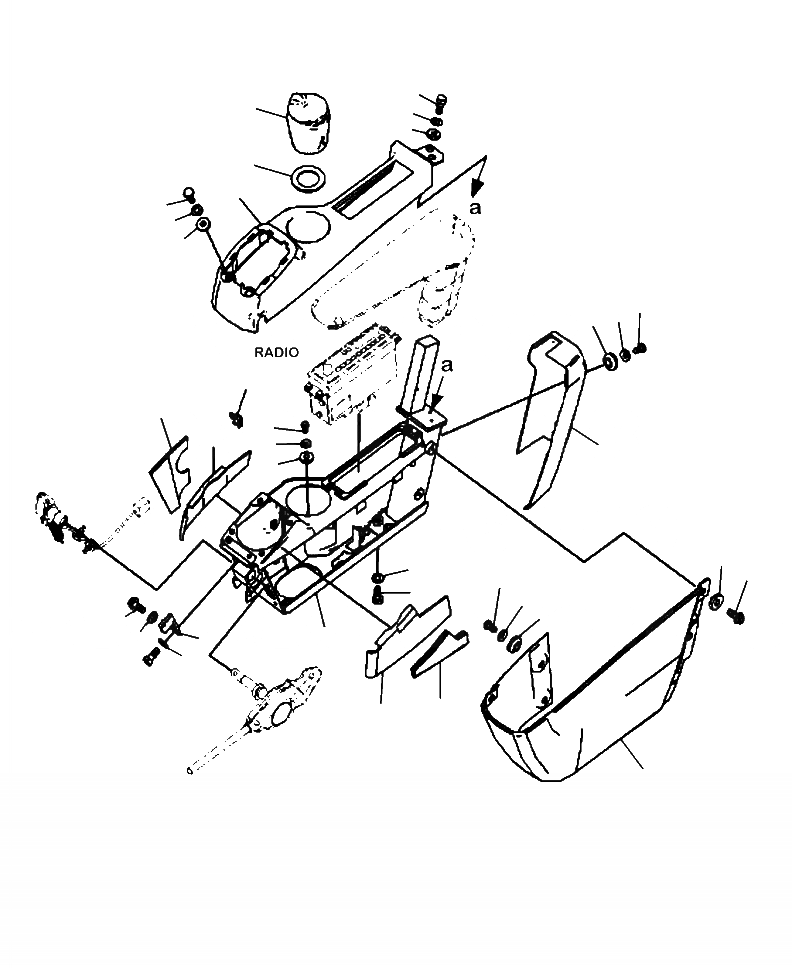 a

RADIO

a