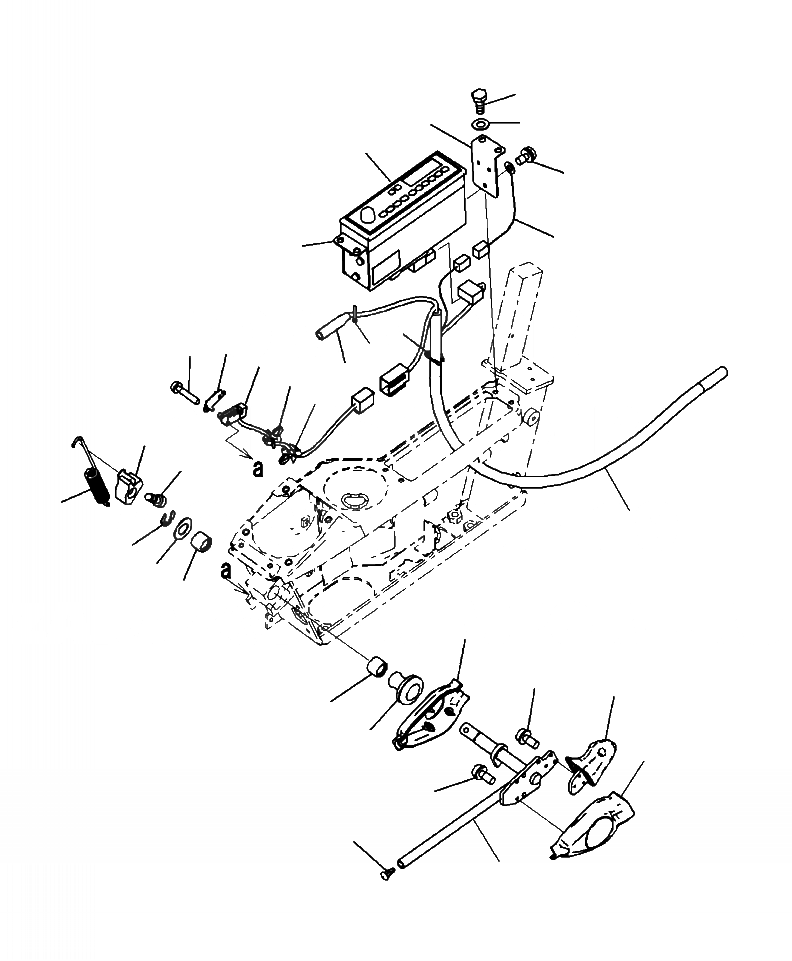 a

a