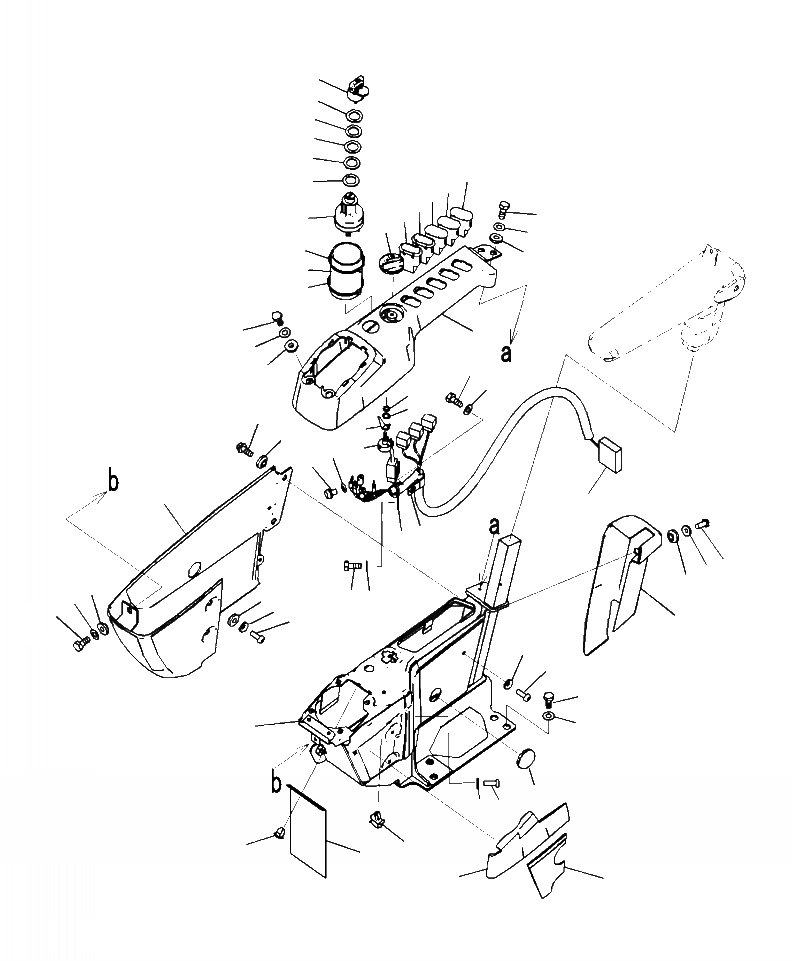 a
b
a
b