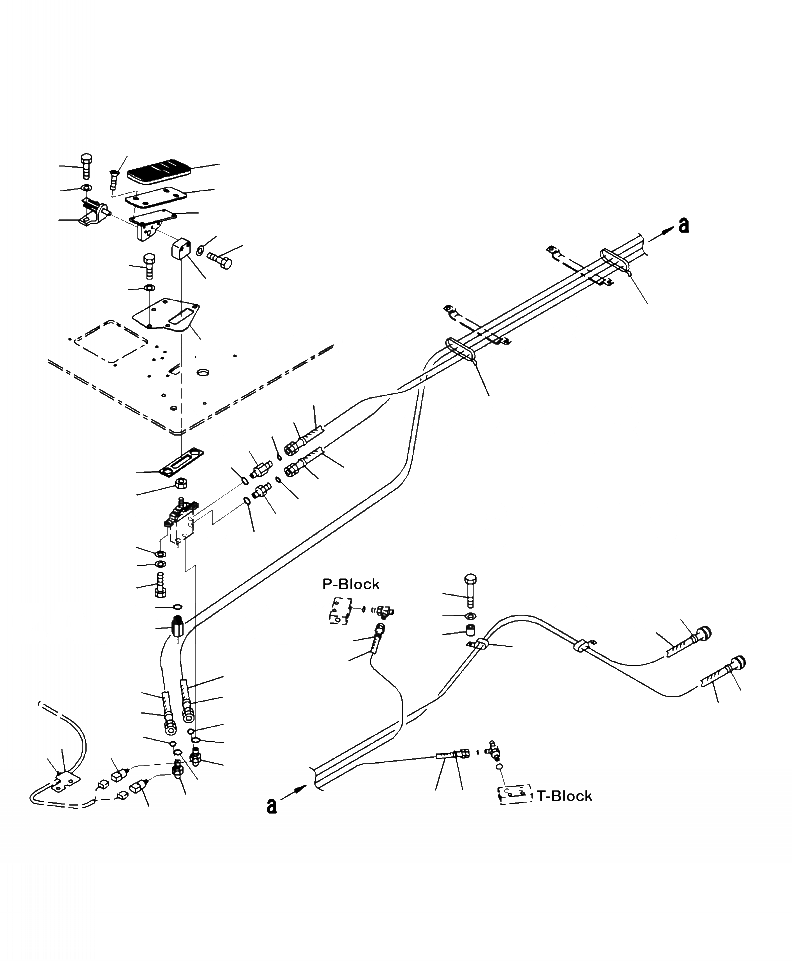 a

P-Block

a

T-Block